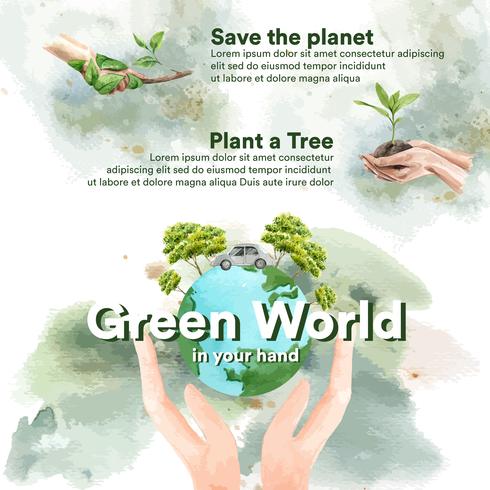 Save the planet
Lorem ipsum dolor sit amet consectetur adipiscing elit sed do eiusmod tempor incididunt ut labore et dolore magna aliqua

Plant a Tree
Lorem ipsum dolor sit amet consectetur adipiscing elit sed do eiusmod tempor incididunt ut labore et dolore magna aliqua Duis aute irure dolor

Green World
in your hand