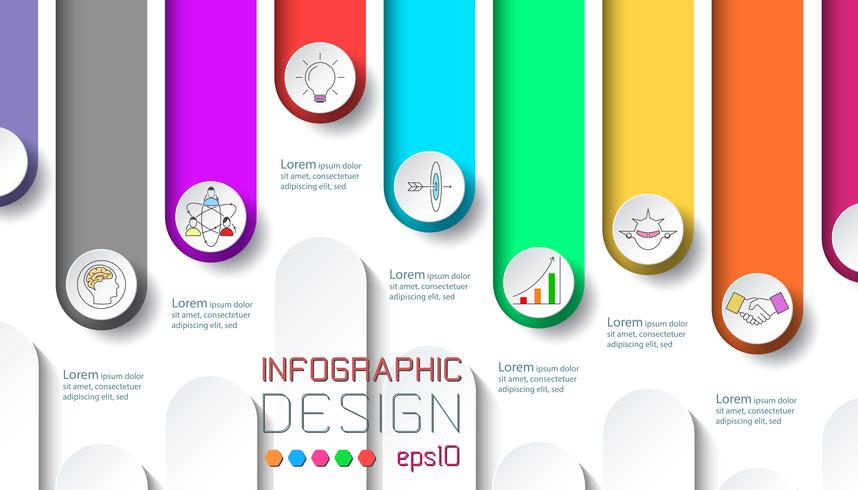 Lorem ipsum dolor sit amet, consectetuer adipiscing elit, sed

Lorem ipsum dolor sit amet, consectetuer adipiscing elit, sed

Lorem ipsum dolor sit amet, consectetuer adipiscing elit, sed

Lorem ipsum dolor sit amet, consectetuer adipiscing elit, sed

Lorem ipsum dolor sit amet, consectetuer adipiscing elit, sed

Lorem ipsum dolor sit amet, consectetuer adipiscing elit, sed

Lorem ipsum dolor sit amet, consectetuer adipiscing elit, sed

INFOGRAPHIC
DESIGN
eps10