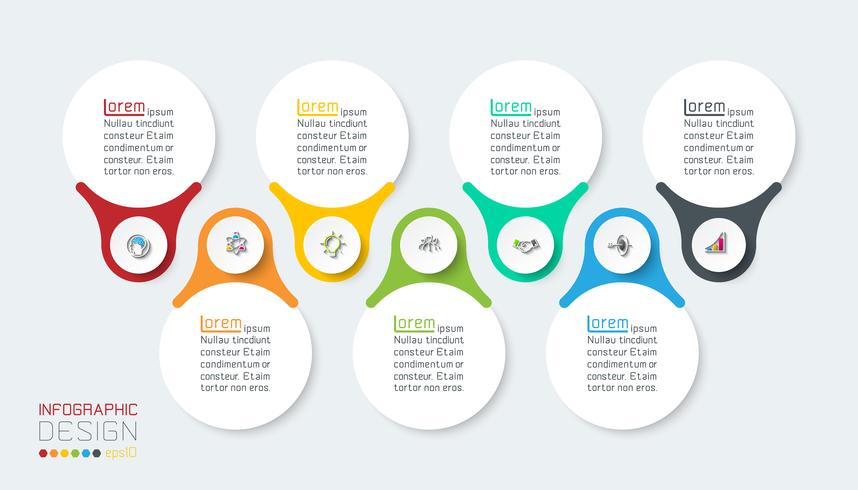 Lorem ipsum
Nullau tincdiunt consteur Etaim condimentum or consteur. Etaim tortor non eros.

Lorem ipsum
Nullau tincdiunt consteur Etaim condimentum or consteur. Etaim tortor non eros.

Lorem ipsum
Nullau tincdiunt consteur Etaim condimentum or consteur. Etaim tortor non eros.

Lorem ipsum
Nullau tincdiunt consteur Etaim condimentum or consteur. Etaim tortor non eros.

Lorem ipsum
Nullau tincdiunt consteur Etaim condimentum or consteur. Etaim tortor non eros.

Lorem ipsum
Nullau tincdiunt consteur Etaim condimentum or consteur. Etaim tortor non eros.

Lorem ipsum
Nullau tincdiunt consteur Etaim condimentum or consteur. Etaim tortor non eros.

INFOGRAPHIC
DESIGN
eps10