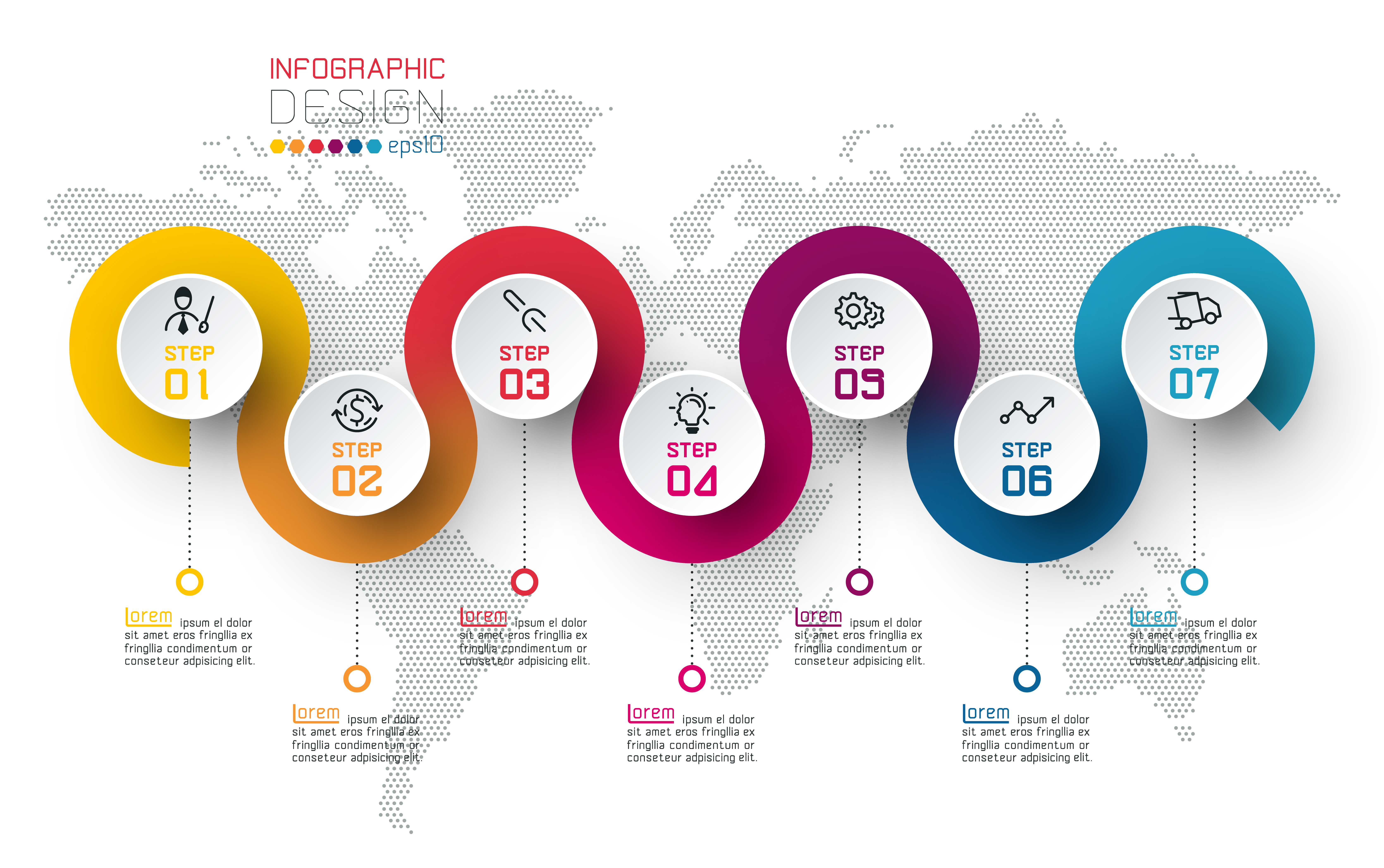 INFOGRAPHIC
DESIGN
eps10

STEP 01

STEP 02

STEP 03

STEP 04

STEP 05

STEP 06

STEP 07

lorem ipsum el dolor sit amet eros fringllia ex fringllia condimentum or conseteur adpisicing elit.

lorem ipsum el dolor sit amet eros fringllia ex fringllia condimentum or conseteur adpisicing elit.

lorem ipsum el dolor sit amet eros fringllia ex fringllia condimentum or conseteur adpisicing elit.

lorem ipsum el dolor sit amet eros fringllia ex fringllia condimentum or conseteur adpisicing elit.

lorem ipsum el dolor sit amet eros fringllia ex fringllia condimentum or conseteur adpisicing elit.

lorem ipsum el dolor sit amet eros fringllia ex fringllia condimentum or conseteur adpisicing elit.

lorem ipsum el dolor sit amet eros fringllia ex fringllia condimentum or conseteur adpisicing elit.