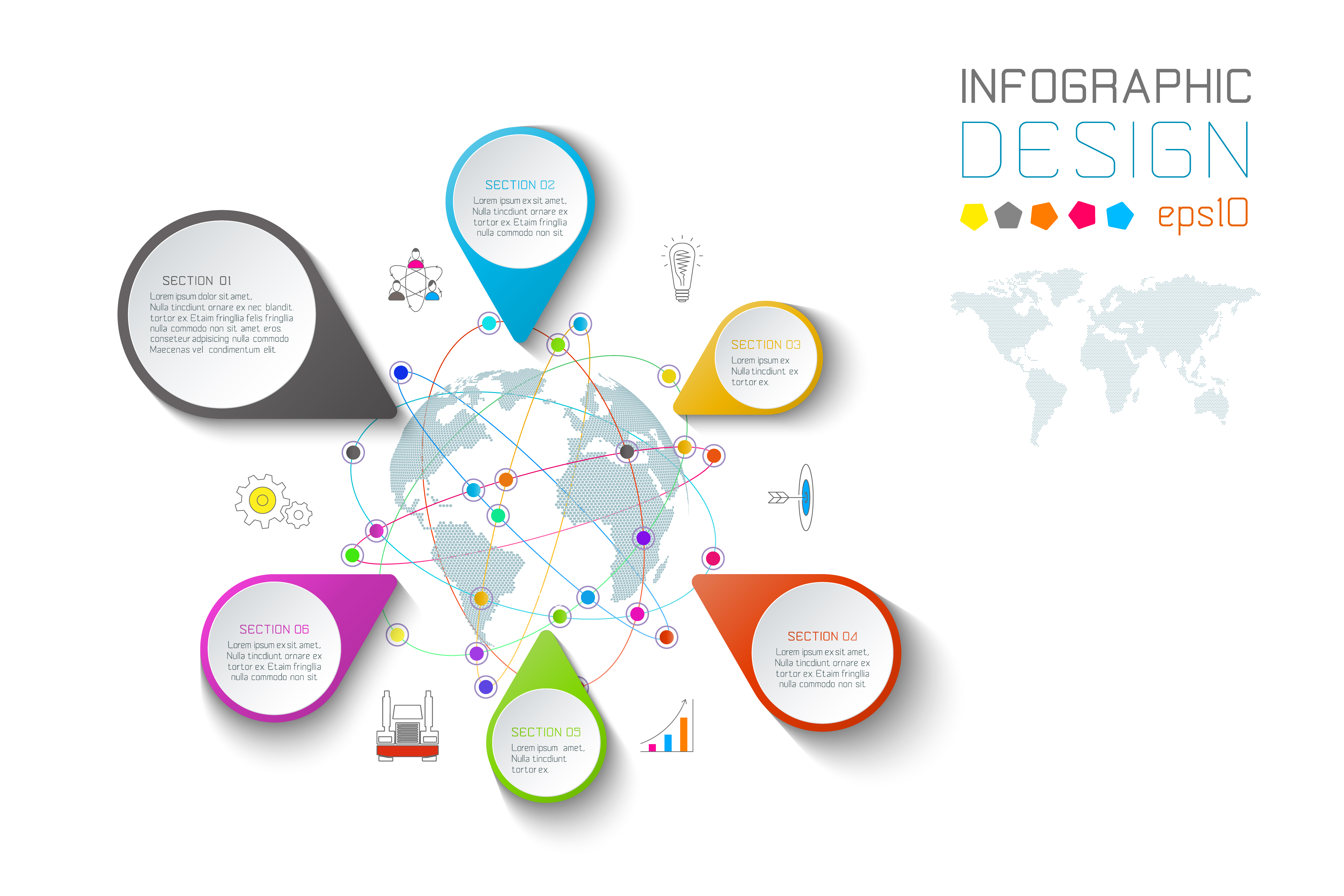 INFOGRAPHIC
DESIGN
eps10

SECTION 01
Lorem ipsum dolor sit amet, Nulla tincdiunt ornare ex nec blandit. tortor ex. Etaim fringllia felis fringllia nulla commodo non sit amet eros. conseteur adpisicing nulla commodo Maecenas vel condimentum elit.

SECTION 02
Lorem ipsum ex sit amet, Nulla tincdiunt ornare ex tortor ex. Etaim fringllia nulla commodo non sit

SECTION 03
Lorem ipsum ex Nulla tincdiunt ex tortor ex.

SECTION 04
Lorem ipsum ex sit amet, Nulla tincdiunt ornare ex tortor ex. Etaim fringllia nulla commodo non sit

SECTION 05
Lorem ipsum amet, Nulla tincdiunt tortor ex.

SECTION 06
Lorem ipsum ex sit amet, Nulla tincdiunt ornare ex tortor ex. Etaim fringllia nulla commodo non sit