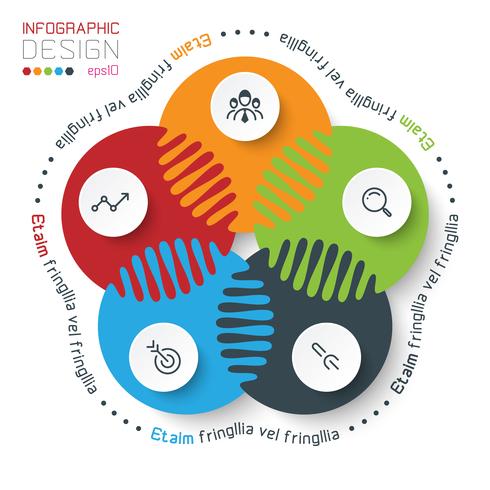 INFOGRAPHIC
DESIGN
eps10

Etalm fringllia vel fringllia

Etalm fringllia vel fringllia

Etalm fringllia vel fringllia

Etalm fringllia vel fringllia

Etalm fringllia vel fringllia