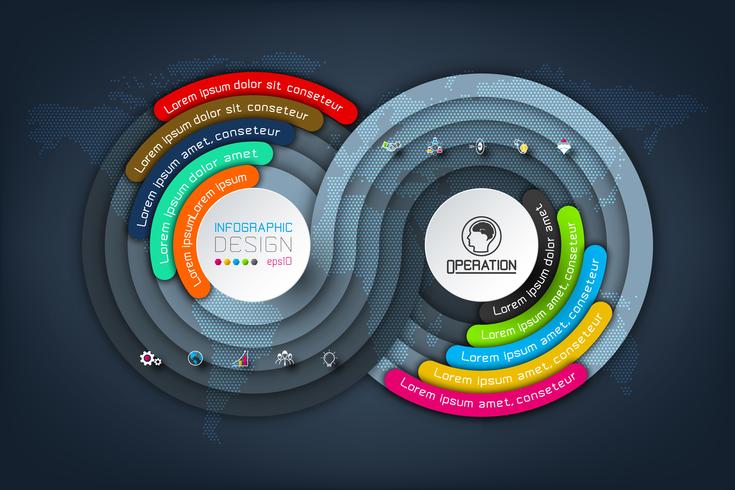 Lorem ipsum dolor sit conseteur

Lorem ipsum dolor sit conseteur

Lorem ipsum amet, conseteur

Lorem ipsum dolor amet

Lorem ipsumLorem ipsum

INFOGRAPHIC
DESIGN
eps10

OPERATION

Lorem ipsum dolor amet

Lorem ipsum amet, conseteur

Lorem ipsum amet, conseteur

Lorem ipsum amet, conseteur

Lorem ipsum amet, conseteur