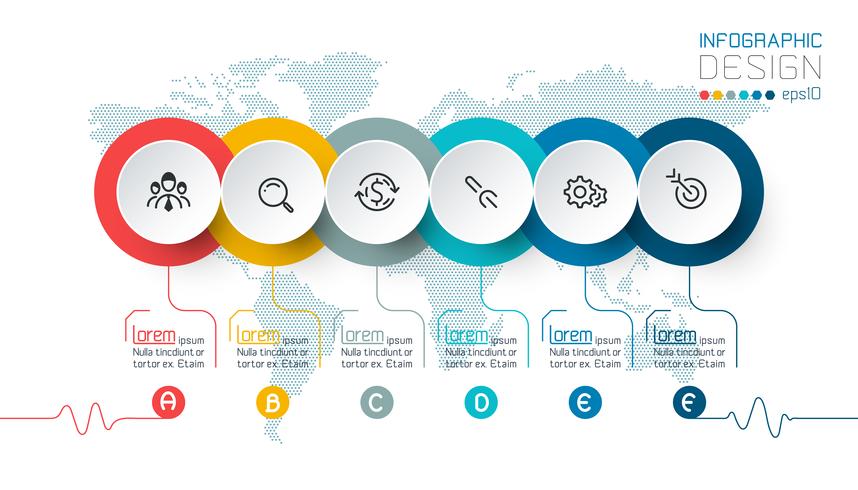 INFOGRAPHIC
DESIGN
eps10

lorem ipsum
Nulla tincidunt or tortor ex. Etaim

lorem ipsum
Nulla tincidunt or tortor ex. Etaim

lorem ipsum
Nulla tincidunt or tortor ex. Etaim

lorem ipsum
Nulla tincidunt or tortor ex. Etaim

lorem ipsum
Nulla tincidunt or tortor ex. Etaim

lorem ipsum
Nulla tincidunt or tortor ex. Etaim

A

B

C

D

E

E