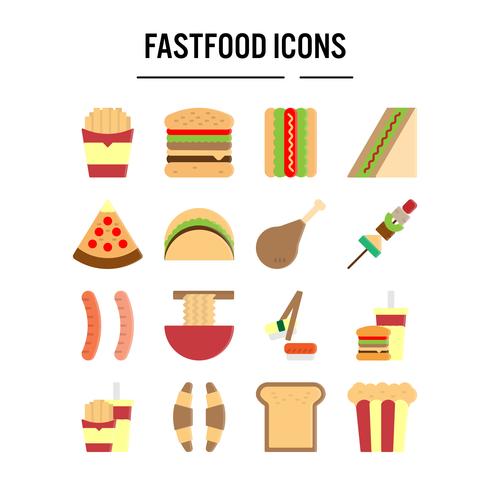 FASTFOOD ICONS