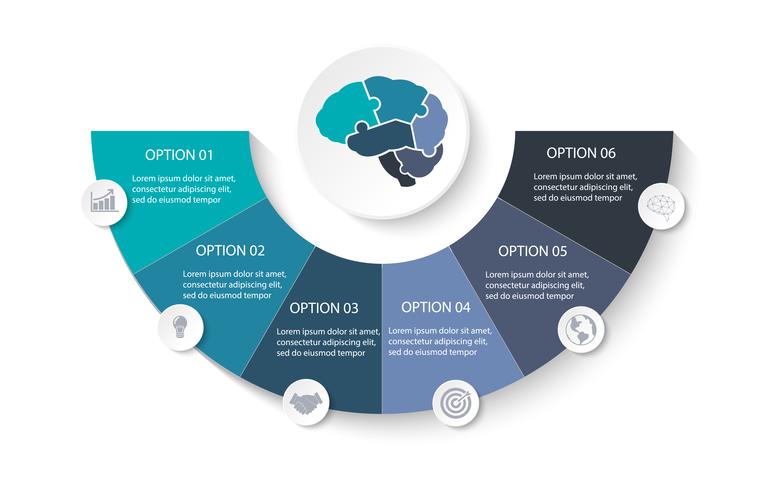 OPTION 01
Lorem ipsum dolor sit amet, consectetur adipiscing elit, sed do eiusmod tempor

OPTION 02
Lorem ipsum dolor sit amet, consectetur adipiscing elit, sed do eiusmod tempor

OPTION 03
Lorem ipsum dolor sit amet, consectetur adipiscing elit, sed do eiusmod tempor

OPTION 04
Lorem ipsum dolor sit amet, consectetur adipiscing elit, sed do eiusmod tempor

OPTION 05
Lorem ipsum dolor sit amet, consectetur adipiscing elit, sed do eiusmod tempor

OPTION 06
Lorem ipsum dolor sit amet, consectetur adipiscing elit, sed do eiusmod tempor