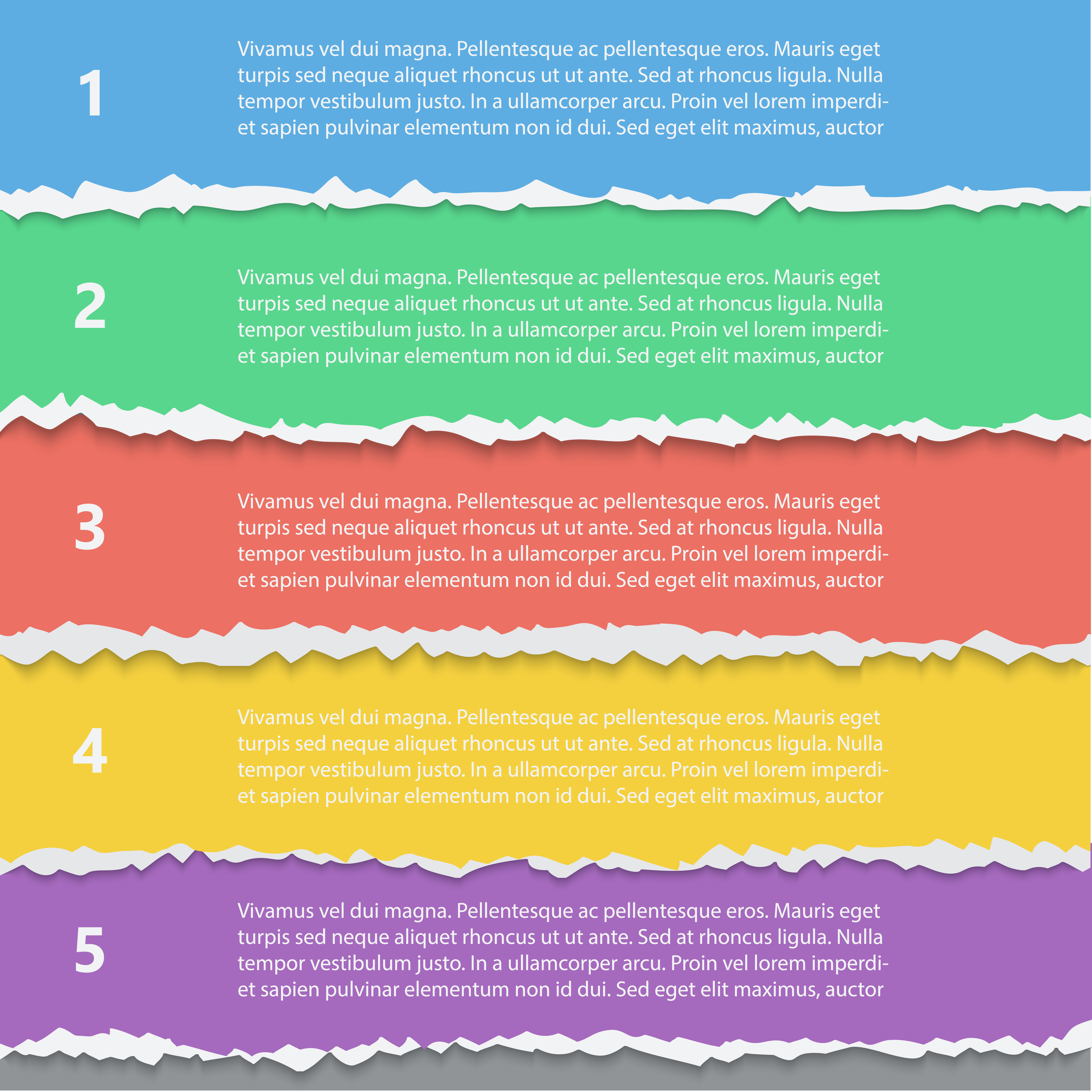 1

Vivamus vel dui magna. Pellentesque ac pellentesque eros. Mauris eget turpis sed neque aliquet rhoncus ut ut ante. Sed at rhoncus ligula. Nulla tempor vestibulum justo. In a ullamcorper arcu. Proin vel lorem imperdiet sapien pulvinar elementum non id dui. Sed eget elit maximus, auctor

2

Vivamus vel dui magna. Pellentesque ac pellentesque eros. Mauris eget turpis sed neque aliquet rhoncus ut ut ante. Sed at rhoncus ligula. Nulla tempor vestibulum justo. In a ullamcorper arcu. Proin vel lorem imperdiet sapien pulvinar elementum non id dui. Sed eget elit maximus, auctor

3

Vivamus vel dui magna. Pellentesque ac pellentesque eros. Mauris eget turpis sed neque aliquet rhoncus ut ut ante. Sed at rhoncus ligula. Nulla tempor vestibulum justo. In a ullamcorper arcu. Proin vel lorem imperdiet sapien pulvinar elementum non id dui. Sed eget elit maximus, auctor

4

Vivamus vel dui magna. Pellentesque ac pellentesque eros. Mauris eget turpis sed neque aliquet rhoncus ut ut ante. Sed at rhoncus ligula. Nulla tempor vestibulum justo. In a ullamcorper arcu. Proin vel lorem imperdiet sapien pulvinar elementum non id dui. Sed eget elit maximus, auctor

5

Vivamus vel dui magna. Pellentesque ac pellentesque eros. Mauris eget turpis sed neque aliquet rhoncus ut ut ante. Sed at rhoncus ligula. Nulla tempor vestibulum justo. In a ullamcorper arcu. Proin vel lorem imperdiet sapien pulvinar elementum non id dui. Sed eget elit maximus, auctor