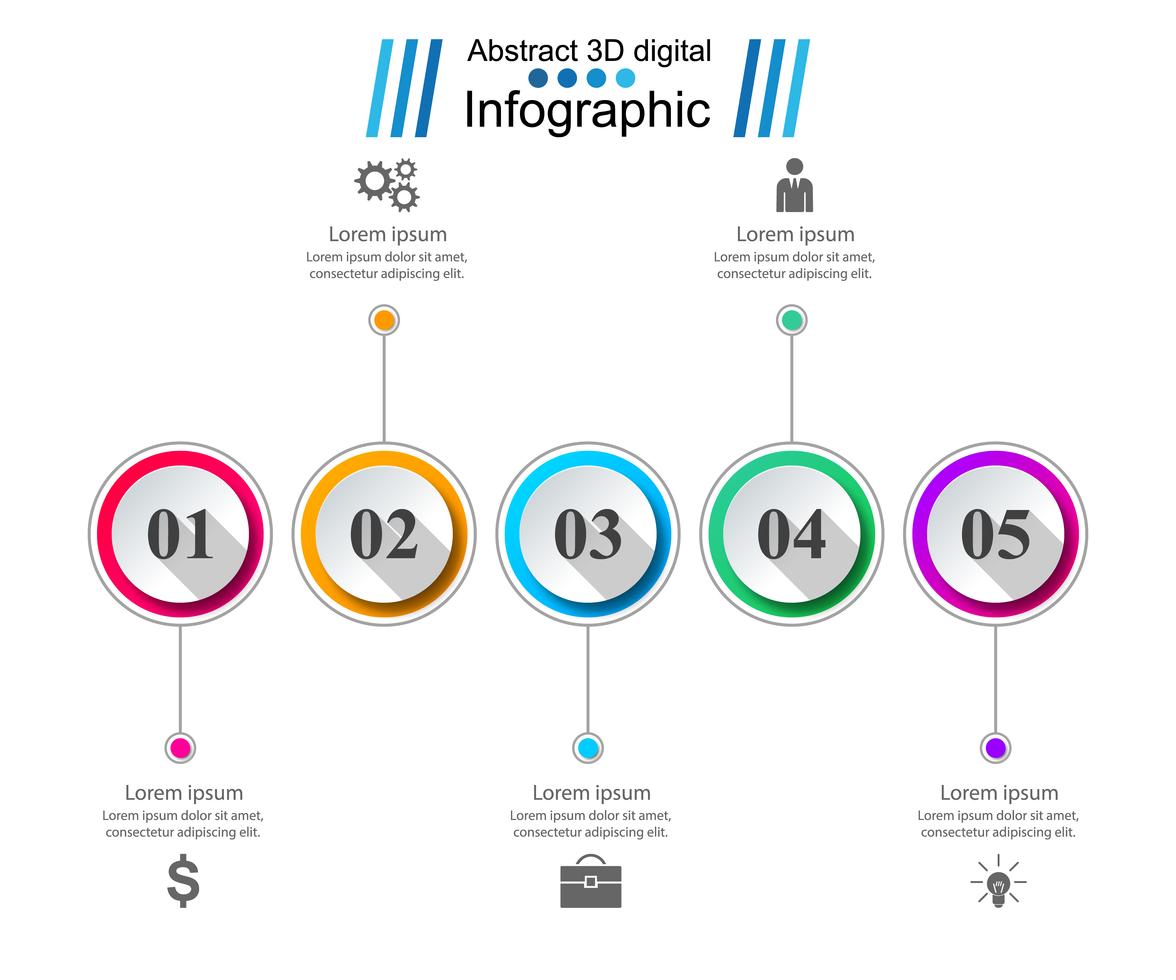 Abstract 3D digital
Infographic

Lorem ipsum
Lorem ipsum dolor sit amet, consectetur adipiscing elit.

Lorem ipsum
Lorem ipsum dolor sit amet, consectetur adipiscing elit.

01

02

03

04

05

Lorem ipsum
Lorem ipsum dolor sit amet, consectetur adipiscing elit.

$

Lorem ipsum
Lorem ipsum dolor sit amet, consectetur adipiscing elit.

Lorem ipsum
Lorem ipsum dolor sit amet, consectetur adipiscing elit.