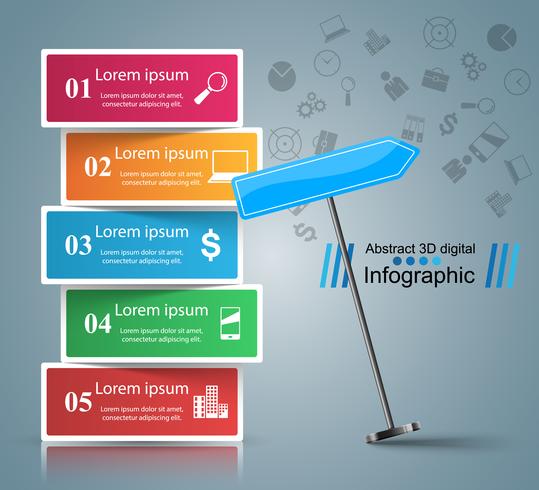 01 Lorem ipsum
Lorem ipsum dolor sit amet, consectetur adipiscing elit.

02 Lorem ipsum
Lorem ipsum dolor sit amet, consectetur adipiscing elit.

03 Lorem ipsum
Lorem ipsum dolor sit amet, consectetur adipiscing elit.

04 Lorem ipsum
Lorem ipsum dolor sit amet, consectetur adipiscing elit.

05 Lorem ipsum
Lorem ipsum dolor sit amet, consectetur adipiscing elit.

Abstract 3D digital
Infographic