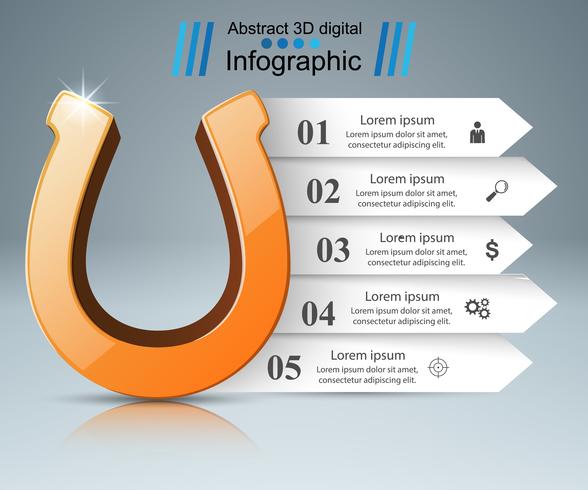 Abstract 3D digital
Infographic

01
Lorem ipsum
Lorem ipsum dolor sit amet, consectetur adipiscing elit.

02
Lorem ipsum
Lorem ipsum dolor sit amet, consectetur adipiscing elit.

03
Lorem ipsum
Lorem ipsum dolor sit amet, consectetur adipiscing elit.
$

04
Lorem ipsum
Lorem ipsum dolor sit amet, consectetur adipiscing elit.

05
Lorem ipsum
Lorem ipsum dolor sit amet, consectetur adipiscing elit.