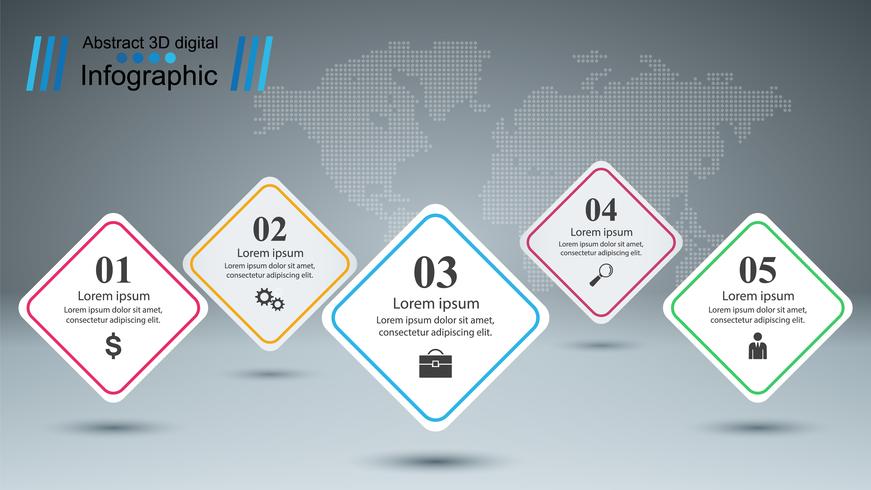 Abstract 3D digital
Infographic

01
Lorem ipsum
Lorem ipsum dolor sit amet, consectetur adipiscing elit.
$

02
Lorem ipsum
Lorem ipsum dolor sit amet, consectetur adipiscing elit.

03
Lorem ipsum
Lorem ipsum dolor sit amet, consectetur adipiscing elit.

04
Lorem ipsum
Lorem ipsum dolor sit amet, consectetur adipiscing elit.

05
Lorem ipsum
Lorem ipsum dolor sit amet, consectetur adipiscing elit.