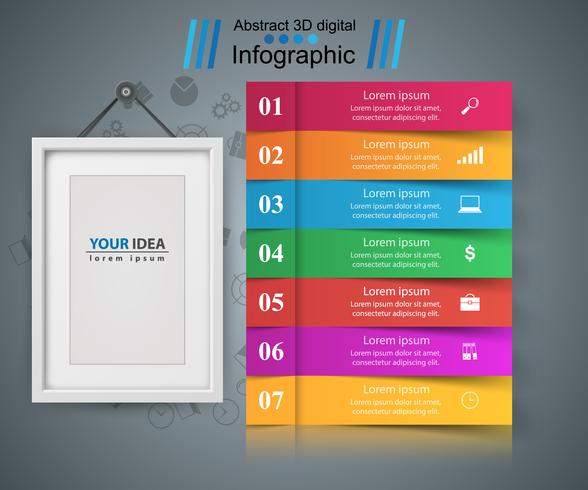 Abstract 3D digital
Infographic

YOUR IDEA
lorem ipsum

01
Lorem ipsum
Lorem ipsum dolor sit amet, consectetur adipiscing elit.

02
Lorem ipsum
Lorem ipsum dolor sit amet, consectetur adipiscing elit.

03
Lorem ipsum
Lorem ipsum dolor sit amet, consectetur adipiscing elit.

04
Lorem ipsum
Lorem ipsum dolor sit amet, consectetur adipiscing elit.

$

05
Lorem ipsum
Lorem ipsum dolor sit amet, consectetur adipiscing elit.

06
Lorem ipsum
Lorem ipsum dolor sit amet, consectetur adipiscing elit.

07
Lorem ipsum
Lorem ipsum dolor sit amet, consectetur adipiscing elit.