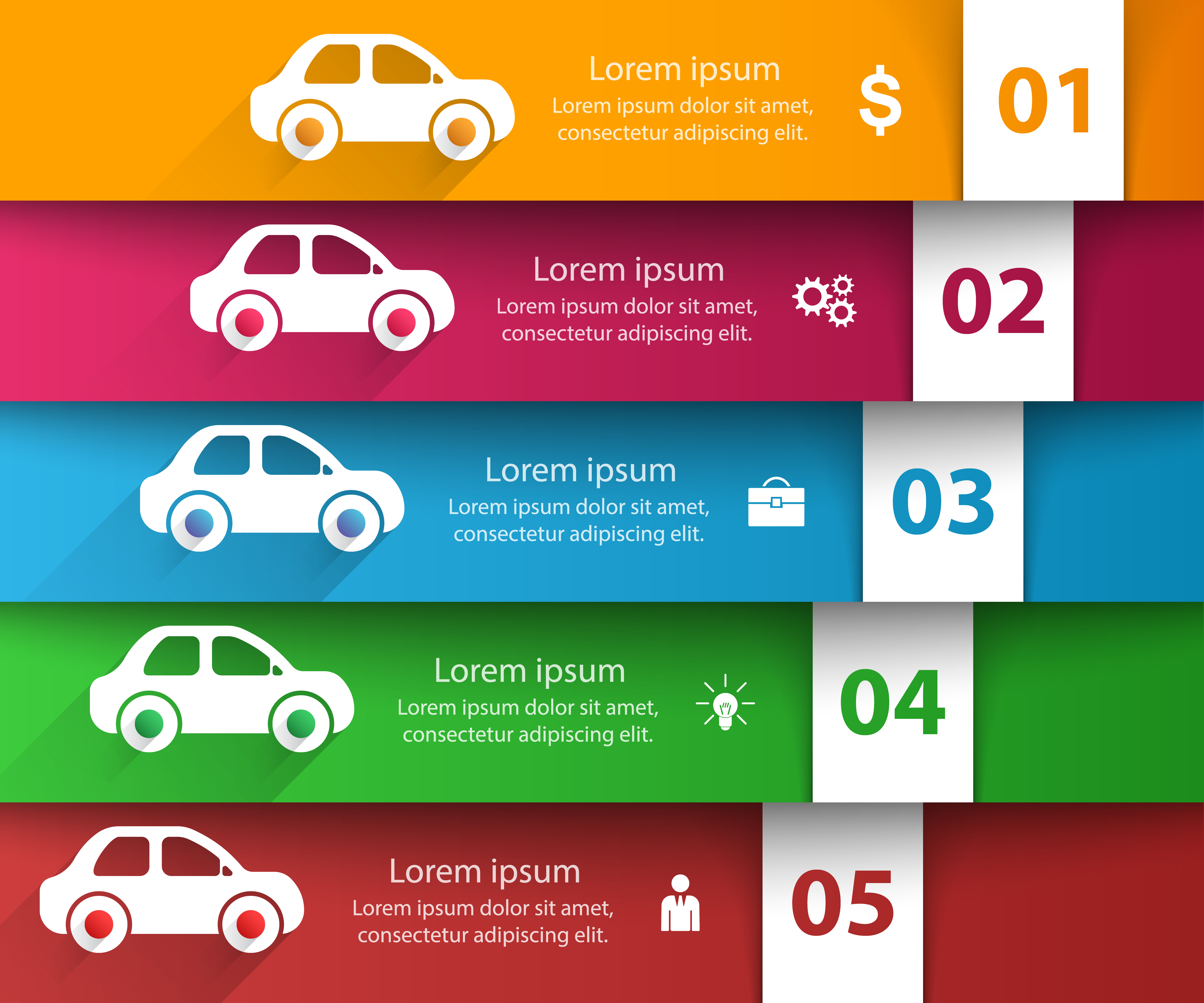 Lorem ipsum
Lorem ipsum dolor sit amet, consectetur adipiscing elit.
$
01

Lorem ipsum
Lorem ipsum dolor sit amet, consectetur adipiscing elit.
02

Lorem ipsum
Lorem ipsum dolor sit amet, consectetur adipiscing elit.
03

Lorem ipsum
Lorem ipsum dolor sit amet, consectetur adipiscing elit.
04

Lorem ipsum
Lorem ipsum dolor sit amet, consectetur adipiscing elit.
05