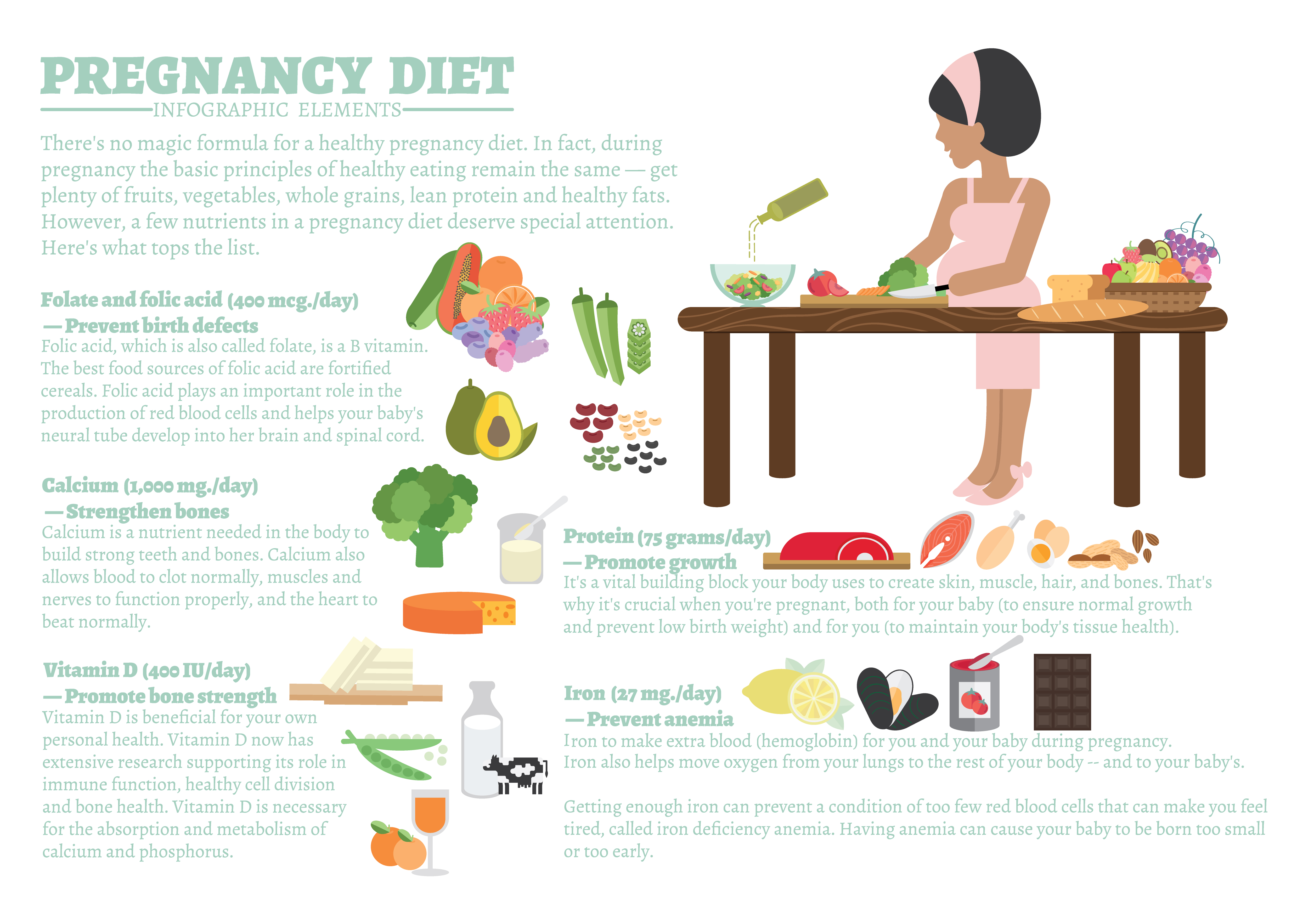 PREGNANCY DIET

INFOGRAPHIC ELEMENTS

There's no magic formula for a healthy pregnancy diet. In fact, during pregnancy the basic principles of healthy eating remain the same — get plenty of fruits, vegetables, whole grains, lean protein and healthy fats. However, a few nutrients in a pregnancy diet deserve special attention. Here's what tops the list.

Folate and folic acid (400 mcg./day)
— Prevent birth defects
Folic acid, which is also called folate, is a B vitamin. The best food sources of folic acid are fortified cereals. Folic acid plays an important role in the production of red blood cells and helps your baby's neural tube develop into her brain and spinal cord.

Calcium (1,000 mg./day)
— Strengthen bones
Calcium is a nutrient needed in the body to build strong teeth and bones. Calcium also allows blood to clot normally, muscles and nerves to function properly, and the heart to beat normally.

Vitamin D (400 IU/day)
— Promote bone strength
Vitamin D is beneficial for your own personal health. Vitamin D now has extensive research supporting its role in immune function, healthy cell division and bone health. Vitamin D is necessary for the absorption and metabolism of calcium and phosphorus.

Protein (75 grams/day)
— Promote growth
It's a vital building block your body uses to create skin, muscle, hair, and bones. That's why it's crucial when you're pregnant, both for your baby (to ensure normal growth and prevent low birth weight) and for you (to maintain your body's tissue health).

Iron (27 mg./day)
— Prevent anemia
Iron to make extra blood (hemoglobin) for you and your baby during pregnancy. Iron also helps move oxygen from your lungs to the rest of your body -- and to your baby's.

Getting enough iron can prevent a condition of too few red blood cells that can make you feel tired, called iron deficiency anemia. Having anemia can cause your baby to be born too small or too early.