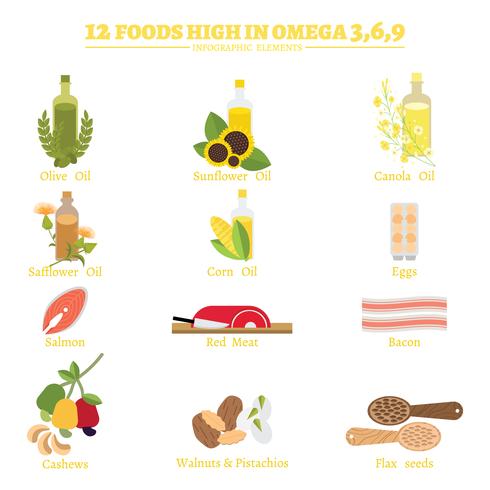 12 FOODS HIGH IN OMEGA 3,6,9
INFOGRAPHIC ELEMENTS

Olive Oil

Sunflower Oil

Canola Oil

Safflower Oil

Corn Oil

Eggs

Salmon

Red Meat

Bacon

Cashews

Walnuts & Pistachios

Flax seeds