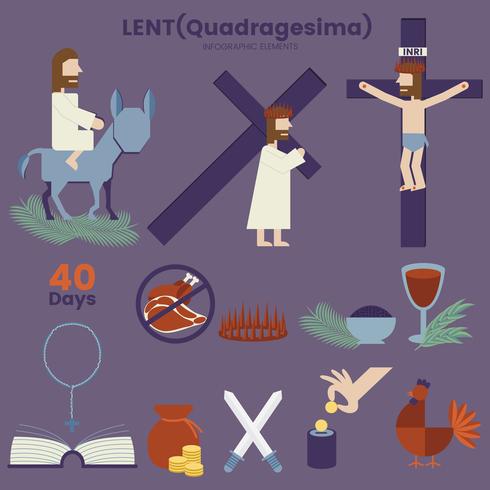 LENT(Quadragesima)
INFOGRAPHIC ELEMENTS

INRI

40
Days