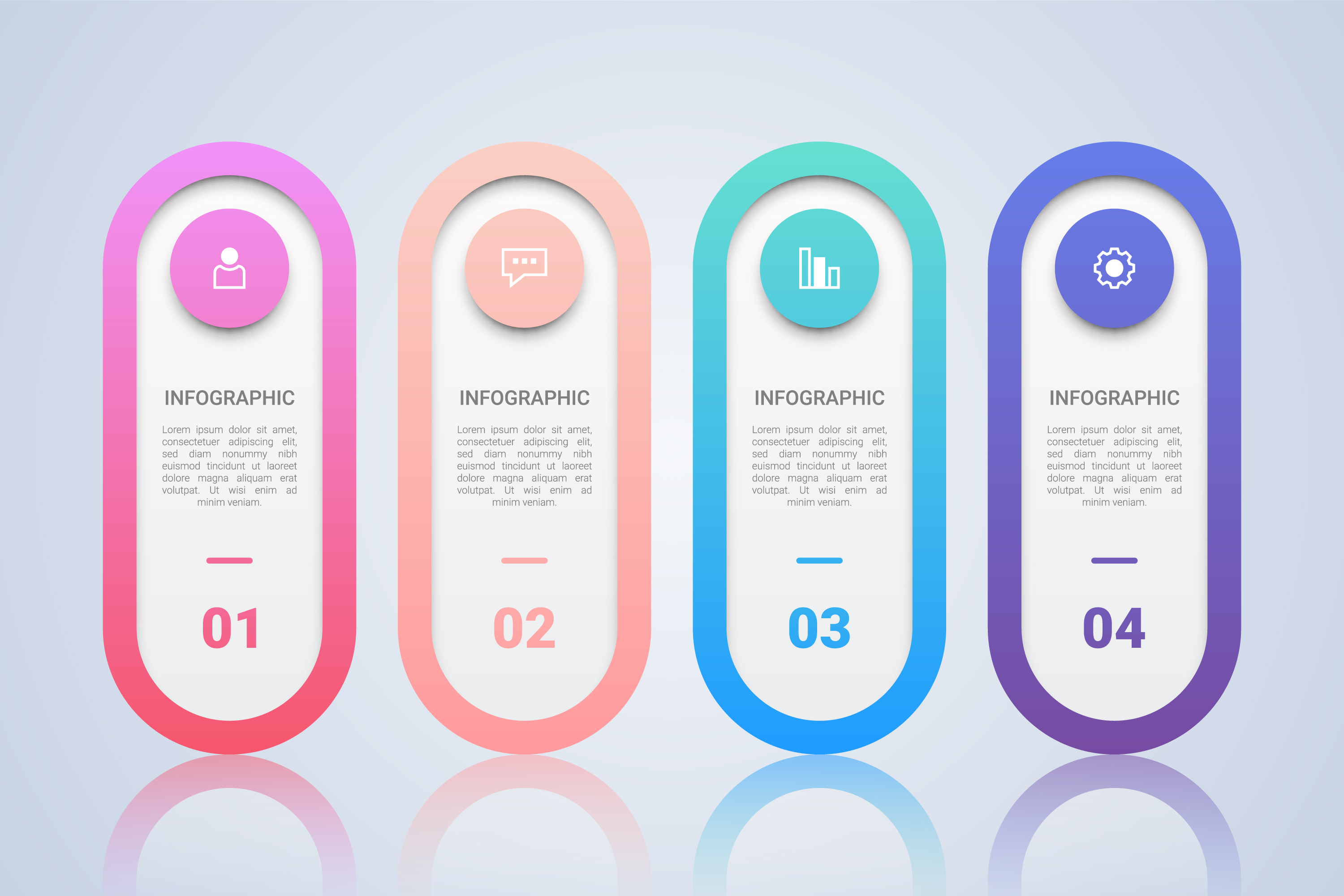 INFOGRAPHIC

Lorem ipsum dolor sit amet, consectetuer adipiscing elit, sed diam nonummy nibh euismod tincidunt ut laoreet dolore magna aliquam erat volutpat. Ut wisi enim ad minim veniam.

01

INFOGRAPHIC

Lorem ipsum dolor sit amet, consectetuer adipiscing elit, sed diam nonummy nibh euismod tincidunt ut laoreet dolore magna aliquam erat volutpat. Ut wisi enim ad minim veniam.

02

INFOGRAPHIC

Lorem ipsum dolor sit amet, consectetuer adipiscing elit, sed diam nonummy nibh euismod tincidunt ut laoreet dolore magna aliquam erat volutpat. Ut wisi enim ad minim veniam.

03

INFOGRAPHIC

Lorem ipsum dolor sit amet, consectetuer adipiscing elit, sed diam nonummy nibh euismod tincidunt ut laoreet dolore magna aliquam erat volutpat. Ut wisi enim ad minim veniam.

04