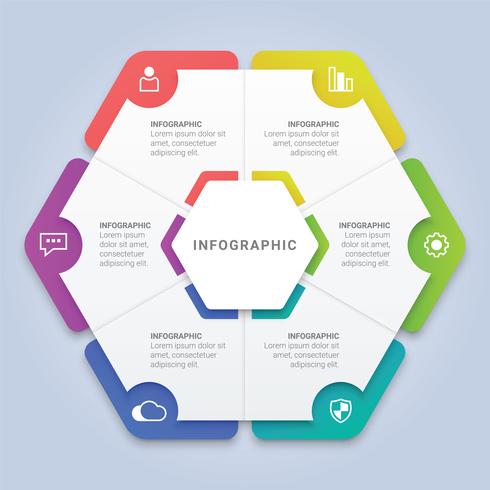 INFOGRAPHIC
Lorem ipsum dolor sit amet, consectetuer adipiscing elit.

INFOGRAPHIC
Lorem ipsum dolor sit amet, consectetuer adipiscing elit.

INFOGRAPHIC
Lorem ipsum dolor sit amet, consectetuer adipiscing elit.

INFOGRAPHIC

INFOGRAPHIC
Lorem ipsum dolor sit amet, consectetuer adipiscing elit.

INFOGRAPHIC
Lorem ipsum dolor sit amet, consectetuer adipiscing elit.

INFOGRAPHIC
Lorem ipsum dolor sit amet, consectetuer adipiscing elit.