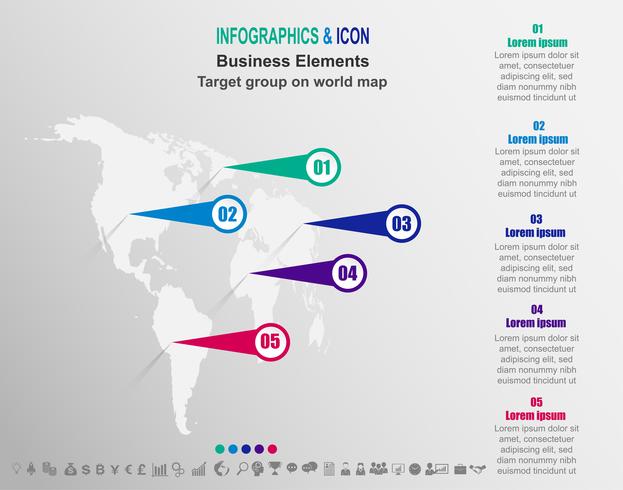 INFOGRAPHICS & ICON
Business Elements
Target group on world map

01
02
03
04
05

01
Lorem ipsum
Lorem ipsum dolor sit amet, consectetuer adipiscing elit, sed diam nonummy nibh euismod tincidunt ut

02
Lorem ipsum
Lorem ipsum dolor sit amet, consectetuer adipiscing elit, sed diam nonummy nibh euismod tincidunt ut

03
Lorem ipsum
Lorem ipsum dolor sit amet, consectetuer adipiscing elit, sed diam nonummy nibh euismod tincidunt ut

04
Lorem ipsum
Lorem ipsum dolor sit amet, consectetuer adipiscing elit, sed diam nonummy nibh euismod tincidunt ut

05
Lorem ipsum
Lorem ipsum dolor sit amet, consectetuer adipiscing elit, sed diam nonummy nibh euismod tincidunt ut

$ B ¥ € £