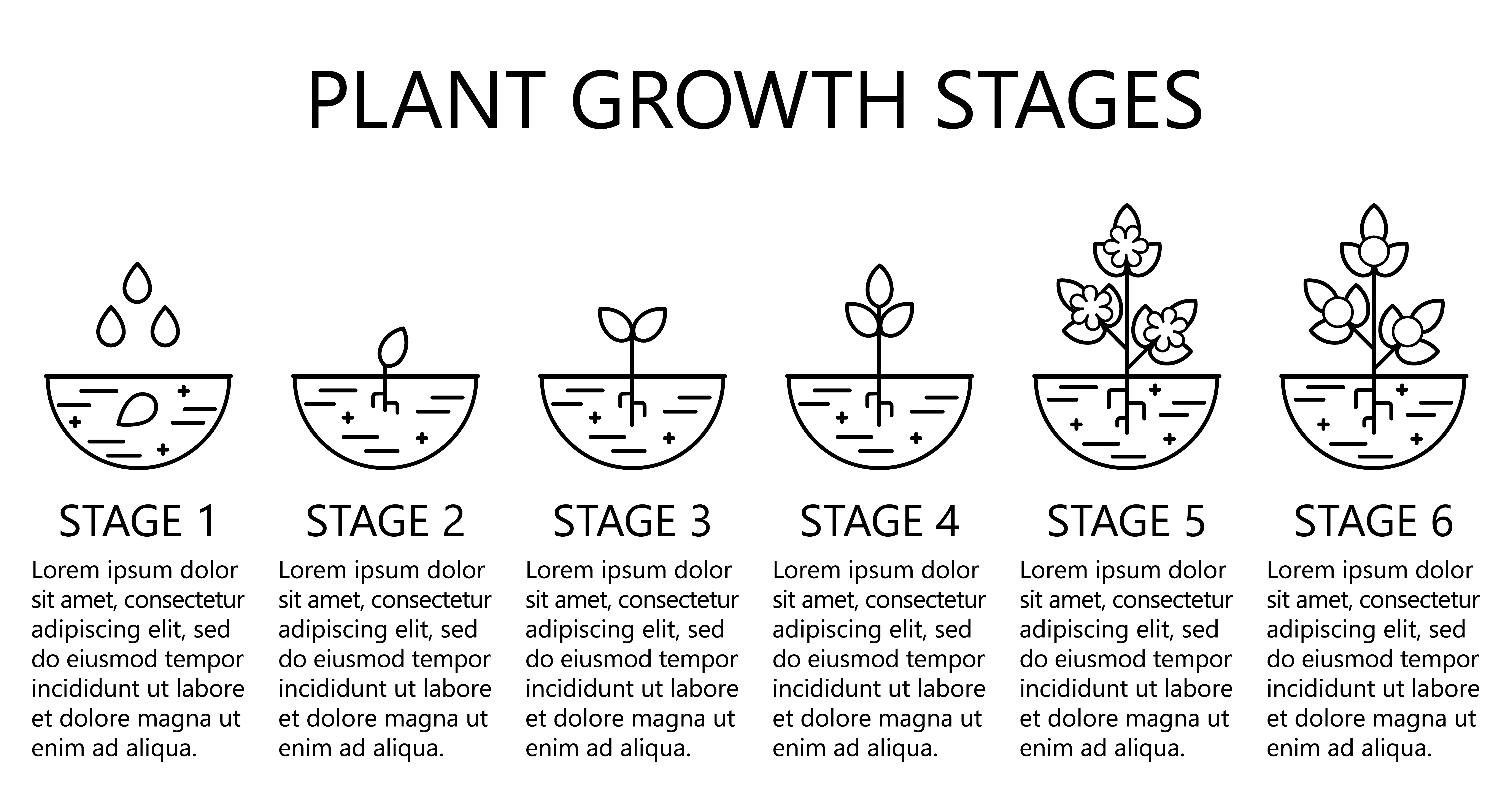 PLANT GROWTH STAGES

STAGE 1
Lorem ipsum dolor sit amet, consectetur adipiscing elit, sed do eiusmod tempor incididunt ut labore et dolore magna ut enim ad aliqua.

STAGE 2
Lorem ipsum dolor sit amet, consectetur adipiscing elit, sed do eiusmod tempor incididunt ut labore et dolore magna ut enim ad aliqua.

STAGE 3
Lorem ipsum dolor sit amet, consectetur adipiscing elit, sed do eiusmod tempor incididunt ut labore et dolore magna ut enim ad aliqua.

STAGE 4
Lorem ipsum dolor sit amet, consectetur adipiscing elit, sed do eiusmod tempor incididunt ut labore et dolore magna ut enim ad aliqua.

STAGE 5
Lorem ipsum dolor sit amet, consectetur adipiscing elit, sed do eiusmod tempor incididunt ut labore et dolore magna ut enim ad aliqua.

STAGE 6
Lorem ipsum dolor sit amet, consectetur adipiscing elit, sed do eiusmod tempor incididunt ut labore et dolore magna ut enim ad aliqua.