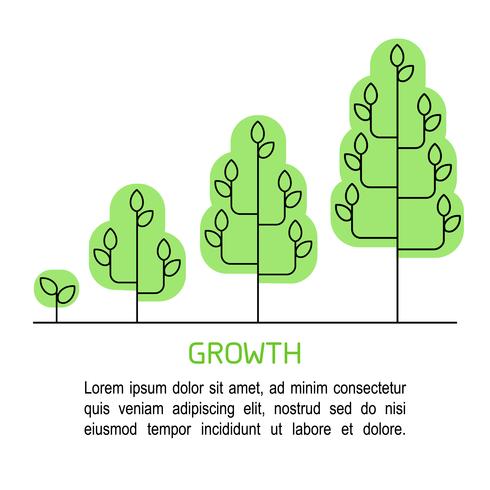 GROWTH

Lorem ipsum dolor sit amet, ad minim consectetur quis veniam adipiscing elit, nostrud sed do nisi eiusmod tempor incididunt ut labore et dolore.