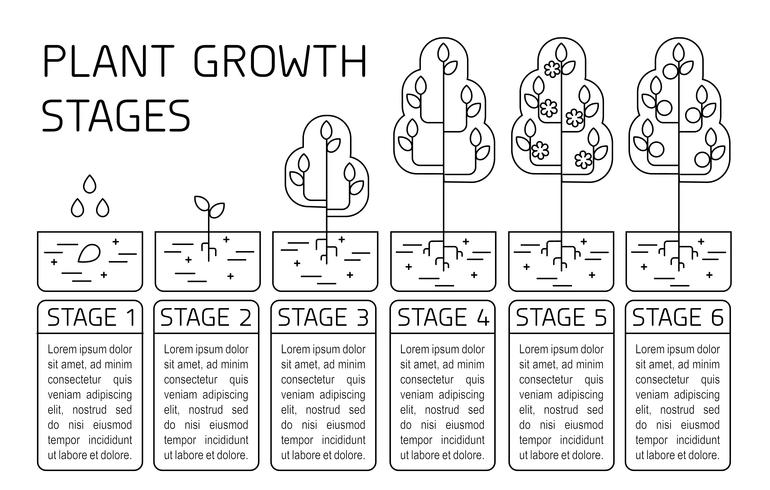 PLANT GROWTH STAGES

STAGE 1

Lorem ipsum dolor sit amet, ad minim consectetur quis veniam adipiscing elit, nostrud sed do nisi eiusmod tempor incididunt ut labore et dolore.

STAGE 2

Lorem ipsum dolor sit amet, ad minim consectetur quis veniam adipiscing elit, nostrud sed do nisi eiusmod tempor incididunt ut labore et dolore.

STAGE 3

Lorem ipsum dolor sit amet, ad minim consectetur quis veniam adipiscing elit, nostrud sed do nisi eiusmod tempor incididunt ut labore et dolore.

STAGE 4

Lorem ipsum dolor sit amet, ad minim consectetur quis veniam adipiscing elit, nostrud sed do nisi eiusmod tempor incididunt ut labore et dolore.

STAGE 5

Lorem ipsum dolor sit amet, ad minim consectetur quis veniam adipiscing elit, nostrud sed do nisi eiusmod tempor incididunt ut labore et dolore.

STAGE 6

Lorem ipsum dolor sit amet, ad minim consectetur quis veniam adipiscing elit, nostrud sed do nisi eiusmod tempor incididunt ut labore et dolore.