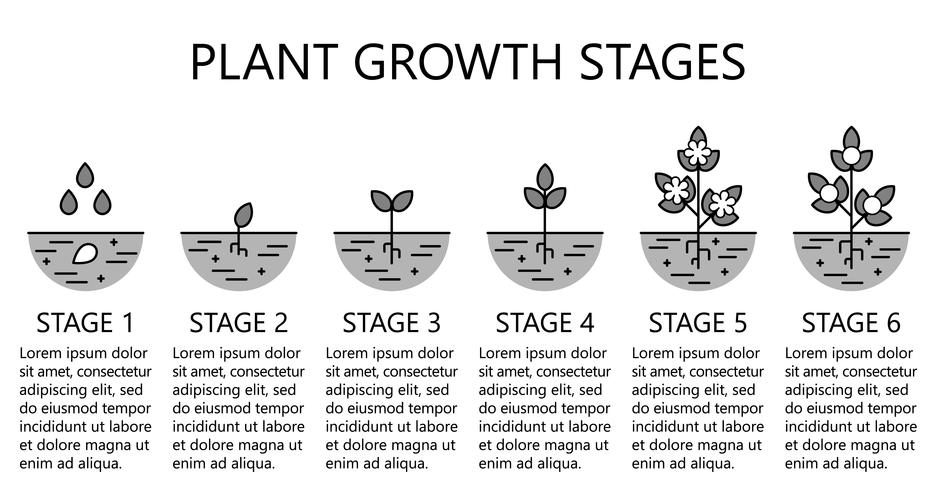 PLANT GROWTH STAGES

STAGE 1
Lorem ipsum dolor sit amet, consectetur adipiscing elit, sed do eiusmod tempor incididunt ut labore et dolore magna ut enim ad aliqua.

STAGE 2
Lorem ipsum dolor sit amet, consectetur adipiscing elit, sed do eiusmod tempor incididunt ut labore et dolore magna ut enim ad aliqua.

STAGE 3
Lorem ipsum dolor sit amet, consectetur adipiscing elit, sed do eiusmod tempor incididunt ut labore et dolore magna ut enim ad aliqua.

STAGE 4
Lorem ipsum dolor sit amet, consectetur adipiscing elit, sed do eiusmod tempor incididunt ut labore et dolore magna ut enim ad aliqua.

STAGE 5
Lorem ipsum dolor sit amet, consectetur adipiscing elit, sed do eiusmod tempor incididunt ut labore et dolore magna ut enim ad aliqua.

STAGE 6
Lorem ipsum dolor sit amet, consectetur adipiscing elit, sed do eiusmod tempor incididunt ut labore et dolore magna ut enim ad aliqua.