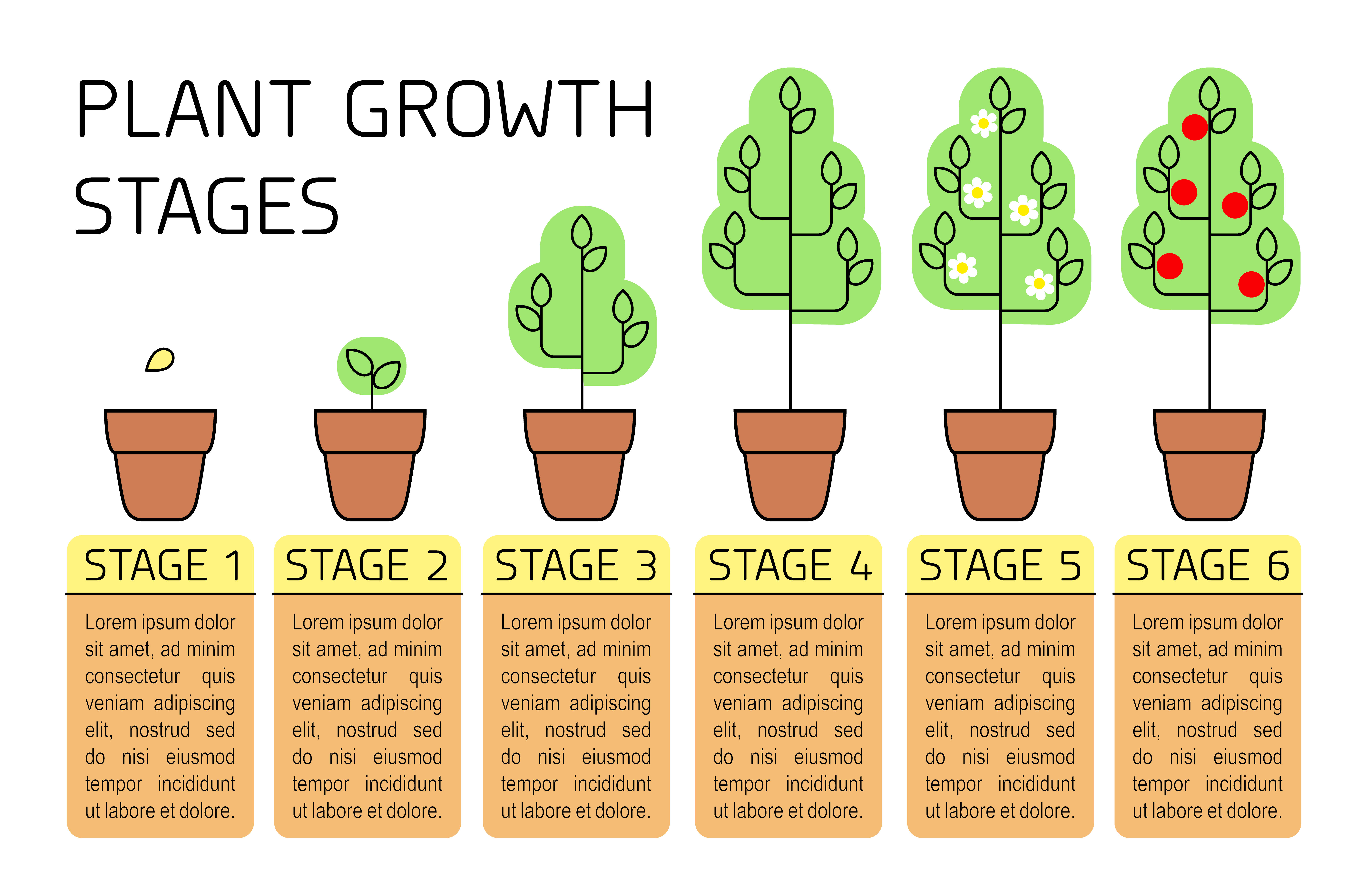 PLANT GROWTH STAGES

STAGE 1

Lorem ipsum dolor sit amet, ad minim consectetur quis veniam adipiscing elit, nostrud sed do nisi eiusmod tempor incididunt ut labore et dolore.

STAGE 2

Lorem ipsum dolor sit amet, ad minim consectetur quis veniam adipiscing elit, nostrud sed do nisi eiusmod tempor incididunt ut labore et dolore.

STAGE 3

Lorem ipsum dolor sit amet, ad minim consectetur quis veniam adipiscing elit, nostrud sed do nisi eiusmod tempor incididunt ut labore et dolore.

STAGE 4

Lorem ipsum dolor sit amet, ad minim consectetur quis veniam adipiscing elit, nostrud sed do nisi eiusmod tempor incididunt ut labore et dolore.

STAGE 5

Lorem ipsum dolor sit amet, ad minim consectetur quis veniam adipiscing elit, nostrud sed do nisi eiusmod tempor incididunt ut labore et dolore.

STAGE 6

Lorem ipsum dolor sit amet, ad minim consectetur quis veniam adipiscing elit, nostrud sed do nisi eiusmod tempor incididunt ut labore et dolore.