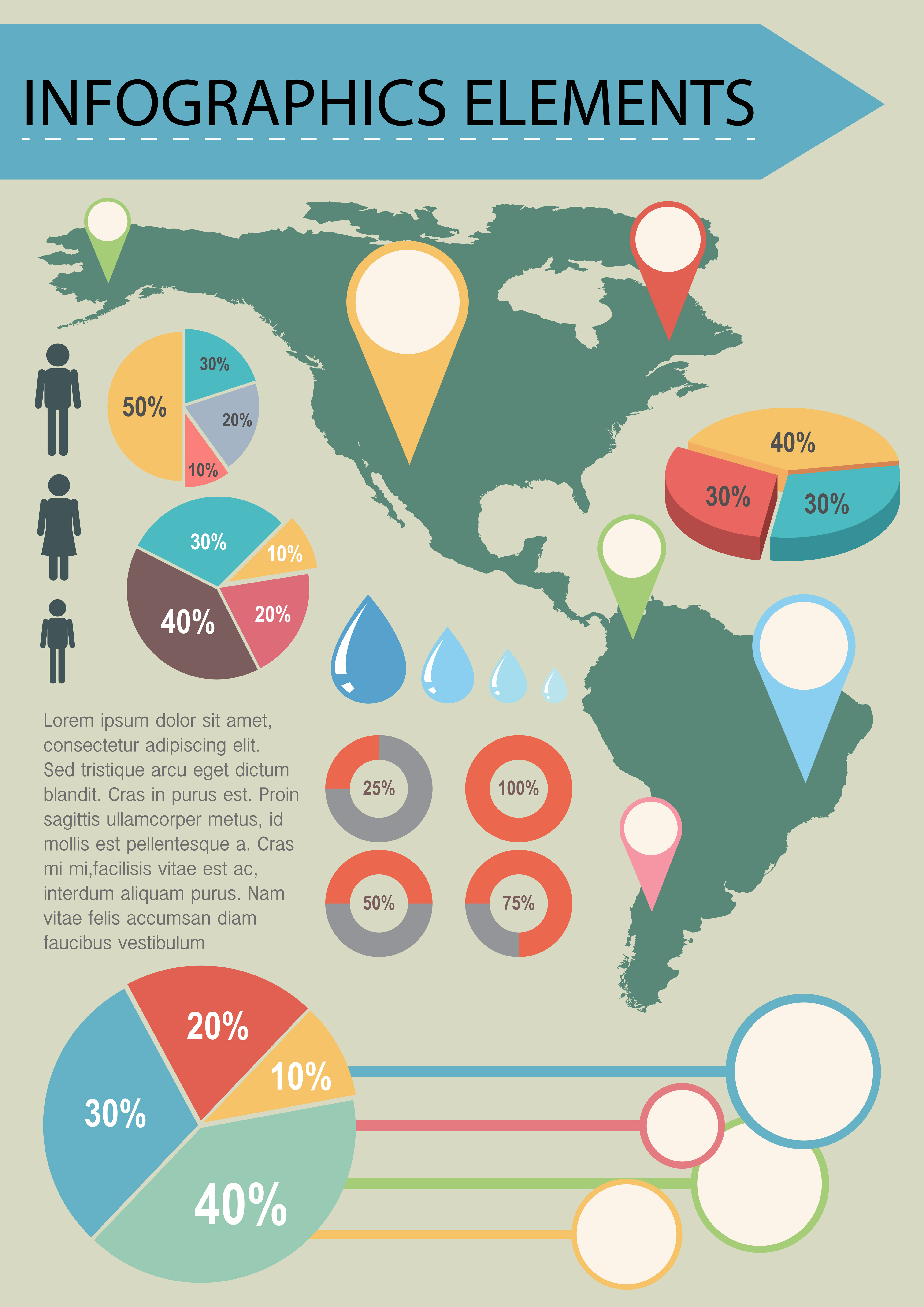 INFOGRAPHICS ELEMENTS

50%
30%
20%
10%

40%
30%
30%

30%
10%
40%
20%

Lorem ipsum dolor sit amet, consectetur adipiscing elit. Sed tristique arcu eget dictum blandit. Cras in purus est. Proin sagittis ullamcorper metus, id mollis est pellentesque a. Cras mi mi,facilisis vitae est ac, interdum aliquam purus. Nam vitae felis accumsan diam faucibus vestibulum

25%
100%
50%
75%

20%
10%
30%
40%