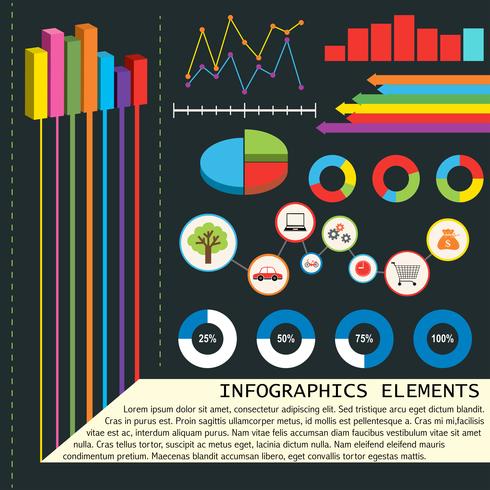 25%

50%

75%

100%

INFOGRAPHICS ELEMENTS

Lorem ipsum dolor sit amet, consectetur adipiscing elit. Sed tristique arcu eget dictum blandit. Cras in purus est. Proin sagittis ullamcorper metus, id mollis est pellentesque a. Cras mi mi,facilisis vitae est ac, interdum aliquam purus. Nam vitae felis accumsan diam faucibus vestibulum vitae sit amet nulla. Cras tellus tortor, suscipit ac metus eget, lacinia dictum nulla. Nam eleifend eleifend mauris condimentum pretium. Maecenas blandit accumsan libero, eget convallis tortor egestas mattis.