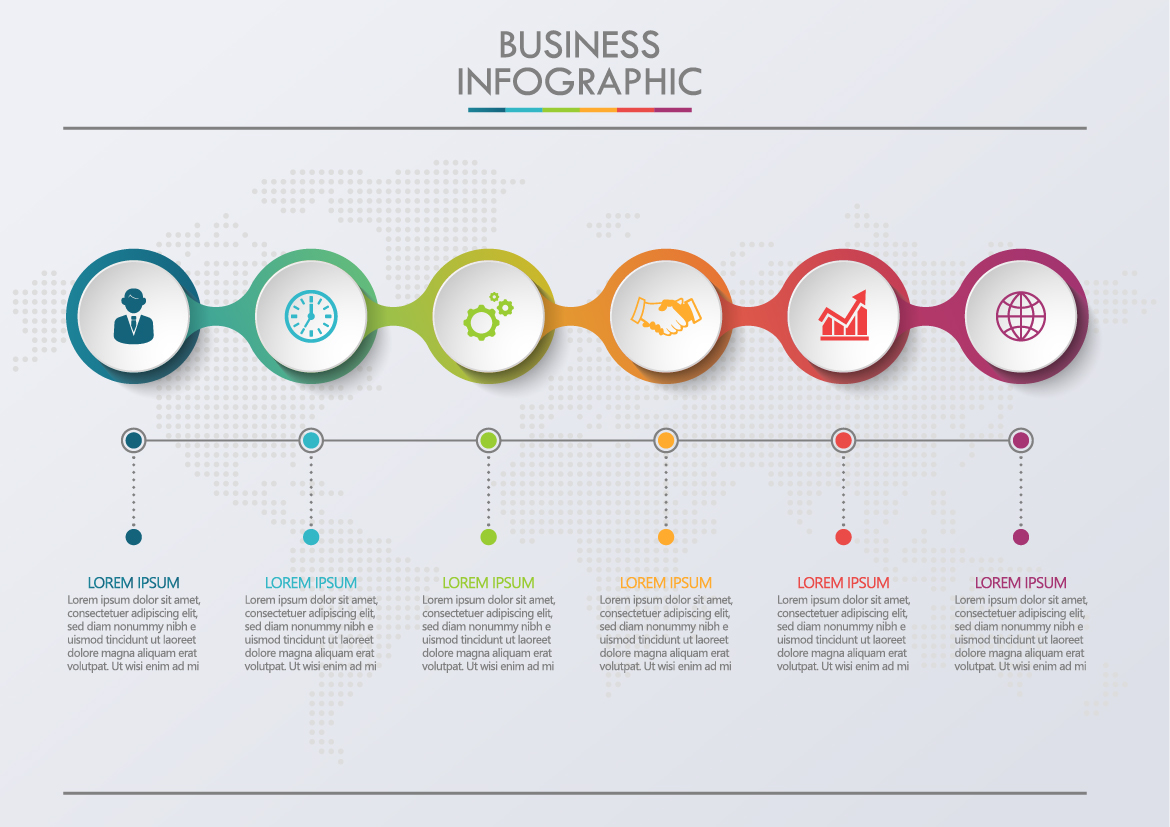 BUSINESS
INFOGRAPHIC

LOREM IPSUM
Lorem ipsum dolor sit amet, consectetuer adipiscing elit, sed diam nonummy nibh e uismod tincidunt ut laoreet dolore magna aliquam erat volutpat. Ut wisi enim ad mi

LOREM IPSUM
Lorem ipsum dolor sit amet, consectetuer adipiscing elit, sed diam nonummy nibh e uismod tincidunt ut laoreet dolore magna aliquam erat volutpat. Ut wisi enim ad mi

LOREM IPSUM
Lorem ipsum dolor sit amet, consectetuer adipiscing elit, sed diam nonummy nibh e uismod tincidunt ut laoreet dolore magna aliquam erat volutpat. Ut wisi enim ad mi

LOREM IPSUM
Lorem ipsum dolor sit amet, consectetuer adipiscing elit, sed diam nonummy nibh e uismod tincidunt ut laoreet dolore magna aliquam erat volutpat. Ut wisi enim ad mi

LOREM IPSUM
Lorem ipsum dolor sit amet, consectetuer adipiscing elit, sed diam nonummy nibh e uismod tincidunt ut laoreet dolore magna aliquam erat volutpat. Ut wisi enim ad mi

LOREM IPSUM
Lorem ipsum dolor sit amet, consectetuer adipiscing elit, sed diam nonummy nibh e uismod tincidunt ut laoreet dolore magna aliquam erat volutpat. Ut wisi enim ad mi