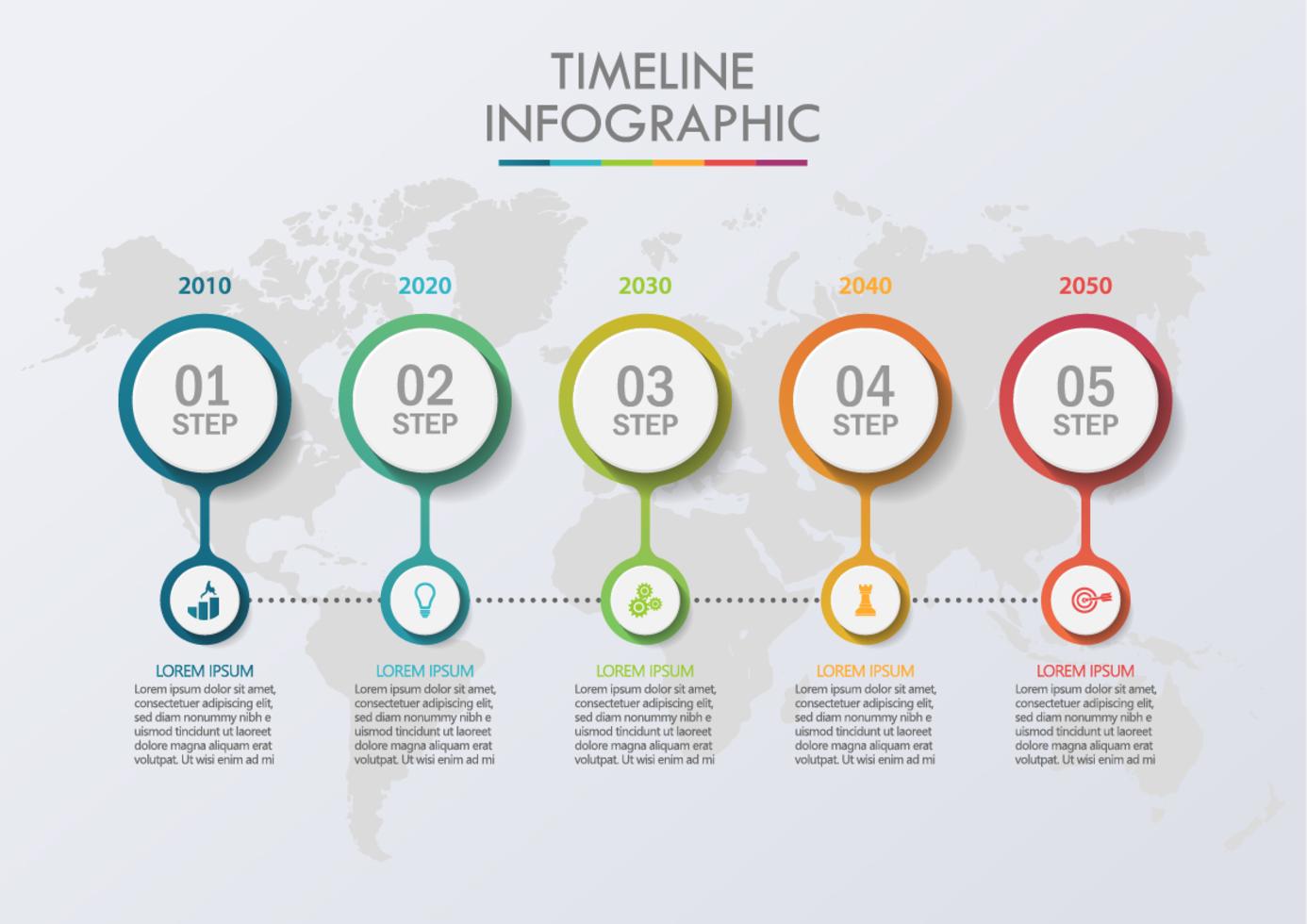 TIMELINE
INFOGRAPHIC

2010
01
STEP
LOREM IPSUM
Lorem ipsum dolor sit amet, consectetuer adipiscing elit, sed diam nonummy nibh e uismod tincidunt ut laoreet dolore magna aliquam erat volutpat. Ut wisi enim ad mi

2020
02
STEP
LOREM IPSUM
Lorem ipsum dolor sit amet, consectetuer adipiscing elit, sed diam nonummy nibh e uismod tincidunt ut laoreet dolore magna aliquam erat volutpat. Ut wisi enim ad mi

2030
03
STEP
LOREM IPSUM
Lorem ipsum dolor sit amet, consectetuer adipiscing elit, sed diam nonummy nibh e uismod tincidunt ut laoreet dolore magna aliquam erat volutpat. Ut wisi enim ad mi

2040
04
STEP
LOREM IPSUM
Lorem ipsum dolor sit amet, consectetuer adipiscing elit, sed diam nonummy nibh e uismod tincidunt ut laoreet dolore magna aliquam erat volutpat. Ut wisi enim ad mi

2050
05
STEP
LOREM IPSUM
Lorem ipsum dolor sit amet, consectetuer adipiscing elit, sed diam nonummy nibh e uismod tincidunt ut laoreet dolore magna aliquam erat volutpat. Ut wisi enim ad mi