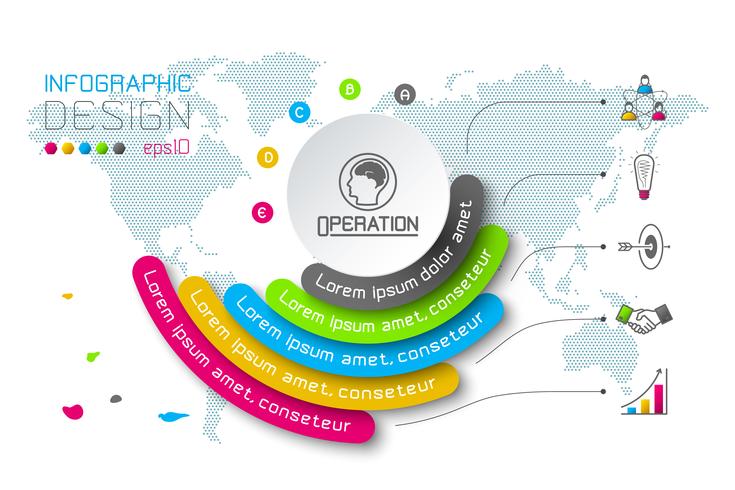 INFOGRAPHIC
DESIGN
eps10

A
B
C
D
E

OPERATION

Lorem ipsum dolor amet
Lorem ipsum amet, conseteur
Lorem ipsum amet, conseteur
Lorem ipsum amet, conseteur
Lorem ipsum amet, conseteur