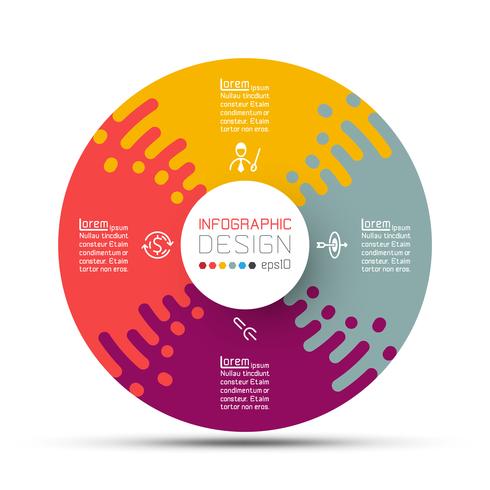 Lorem Ipsum
Nullau tincidunt consteur Etaim condimentum or consteur. Etaim tortor non eros.

Lorem Ipsum
Nullau tincidunt consteur Etaim condimentum or consteur. Etaim tortor non eros.

INFOGRAPHIC
DESIGN
eps10

Lorem Ipsum
Nullau tincidunt consteur Etaim condimentum or consteur. Etaim tortor non eros.

Lorem Ipsum
Nullau tincidunt consteur Etaim condimentum or consteur. Etaim tortor non eros.