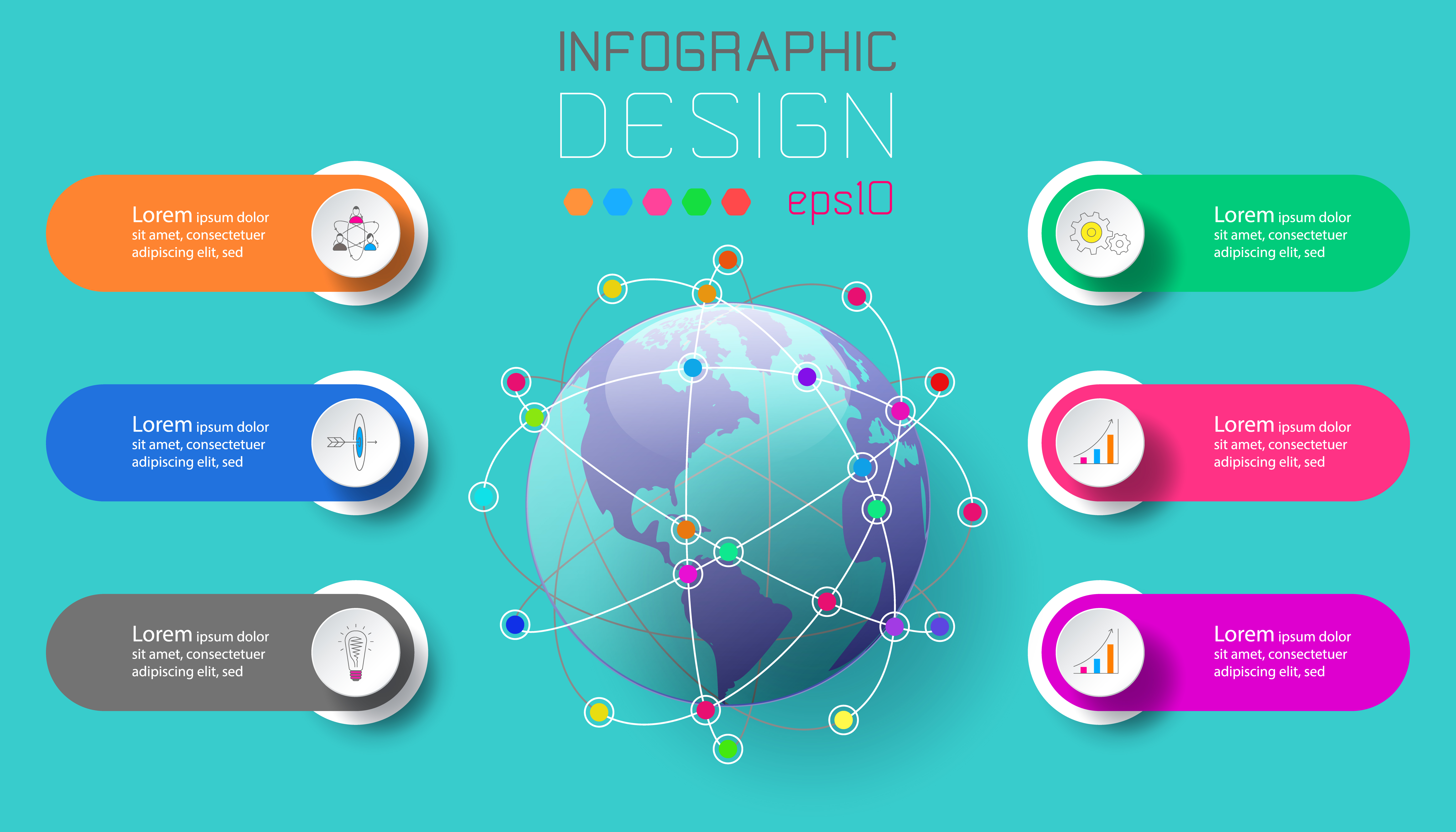 INFOGRAPHIC
DESIGN

eps10

Lorem ipsum dolor sit amet, consectetuer adipiscing elit, sed

Lorem ipsum dolor sit amet, consectetuer adipiscing elit, sed

Lorem ipsum dolor sit amet, consectetuer adipiscing elit, sed

Lorem ipsum dolor sit amet, consectetuer adipiscing elit, sed

Lorem ipsum dolor sit amet, consectetuer adipiscing elit, sed

Lorem ipsum dolor sit amet, consectetuer adipiscing elit, sed