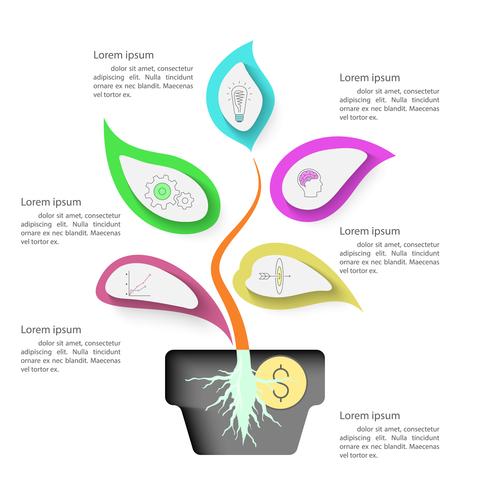 Lorem ipsum
dolor sit amet, consectetur adipiscing elit. Nulla tincidunt ornare ex nec blandit. Maecenas vel tortor ex.

Lorem ipsum
dolor sit amet, consectetur adipiscing elit. Nulla tincidunt ornare ex nec blandit. Maecenas vel tortor ex.

Lorem ipsum
dolor sit amet, consectetur adipiscing elit. Nulla tincidunt ornare ex nec blandit. Maecenas vel tortor ex.

Lorem ipsum
dolor sit amet, consectetur adipiscing elit. Nulla tincidunt ornare ex nec blandit. Maecenas vel tortor ex.

Lorem ipsum
dolor sit amet, consectetur adipiscing elit. Nulla tincidunt ornare ex nec blandit. Maecenas vel tortor ex.

$

Lorem ipsum
dolor sit amet, consectetur adipiscing elit. Nulla tincidunt ornare ex nec blandit. Maecenas vel tortor ex.