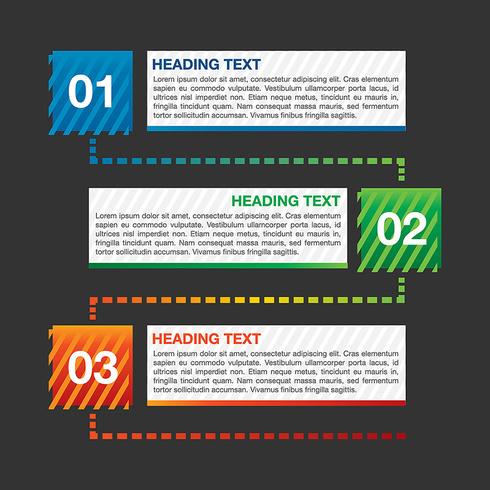 01

HEADING TEXT

Lorem ipsum dolor sit amet, consectetur adipiscing elit. Cras elementum sapien eu commodo vulputate. Vestibulum ullamcorper porta lacus, id ultrices nisl imperdiet non. Etiam neque metus, tincidunt eu mauris in, fringilla tincidunt quam. Nam consequat massa mauris, sed fermentum tortor sollicitudin accumsan. Vivamus finibus fringilla sagittis.

HEADING TEXT

Lorem ipsum dolor sit amet, consectetur adipiscing elit. Cras elementum sapien eu commodo vulputate. Vestibulum ullamcorper porta lacus, id ultrices nisl imperdiet non. Etiam neque metus, tincidunt eu mauris in, fringilla tincidunt quam. Nam consequat massa mauris, sed fermentum tortor sollicitudin accumsan. Vivamus finibus fringilla sagittis.

02

03

HEADING TEXT

Lorem ipsum dolor sit amet, consectetur adipiscing elit. Cras elementum sapien eu commodo vulputate. Vestibulum ullamcorper porta lacus, id ultrices nisl imperdiet non. Etiam neque metus, tincidunt eu mauris in, fringilla tincidunt quam. Nam consequat massa mauris, sed fermentum tortor sollicitudin accumsan. Vivamus finibus fringilla sagittis.