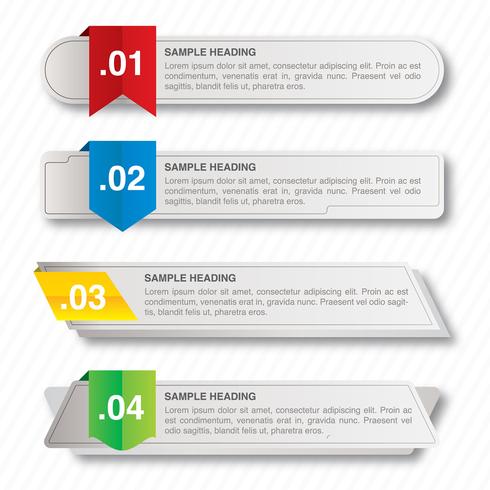 .01

SAMPLE HEADING

Lorem ipsum dolor sit amet, consectetur adipiscing elit. Proin ac est condimentum, venenatis erat in, gravida nunc. Praesent vel odio sagittis, blandit felis ut, pharetra eros.

.02

SAMPLE HEADING

Lorem ipsum dolor sit amet, consectetur adipiscing elit. Proin ac est condimentum, venenatis erat in, gravida nunc. Praesent vel odio sagittis, blandit felis ut, pharetra eros.

.03

SAMPLE HEADING

Lorem ipsum dolor sit amet, consectetur adipiscing elit. Proin ac est condimentum, venenatis erat in, gravida nunc. Praesent vel odio sagittis, blandit felis ut, pharetra eros.

.04

SAMPLE HEADING

Lorem ipsum dolor sit amet, consectetur adipiscing elit. Proin ac est condimentum, venenatis erat in, gravida nunc. Praesent vel odio sagittis, blandit felis ut, pharetra eros.