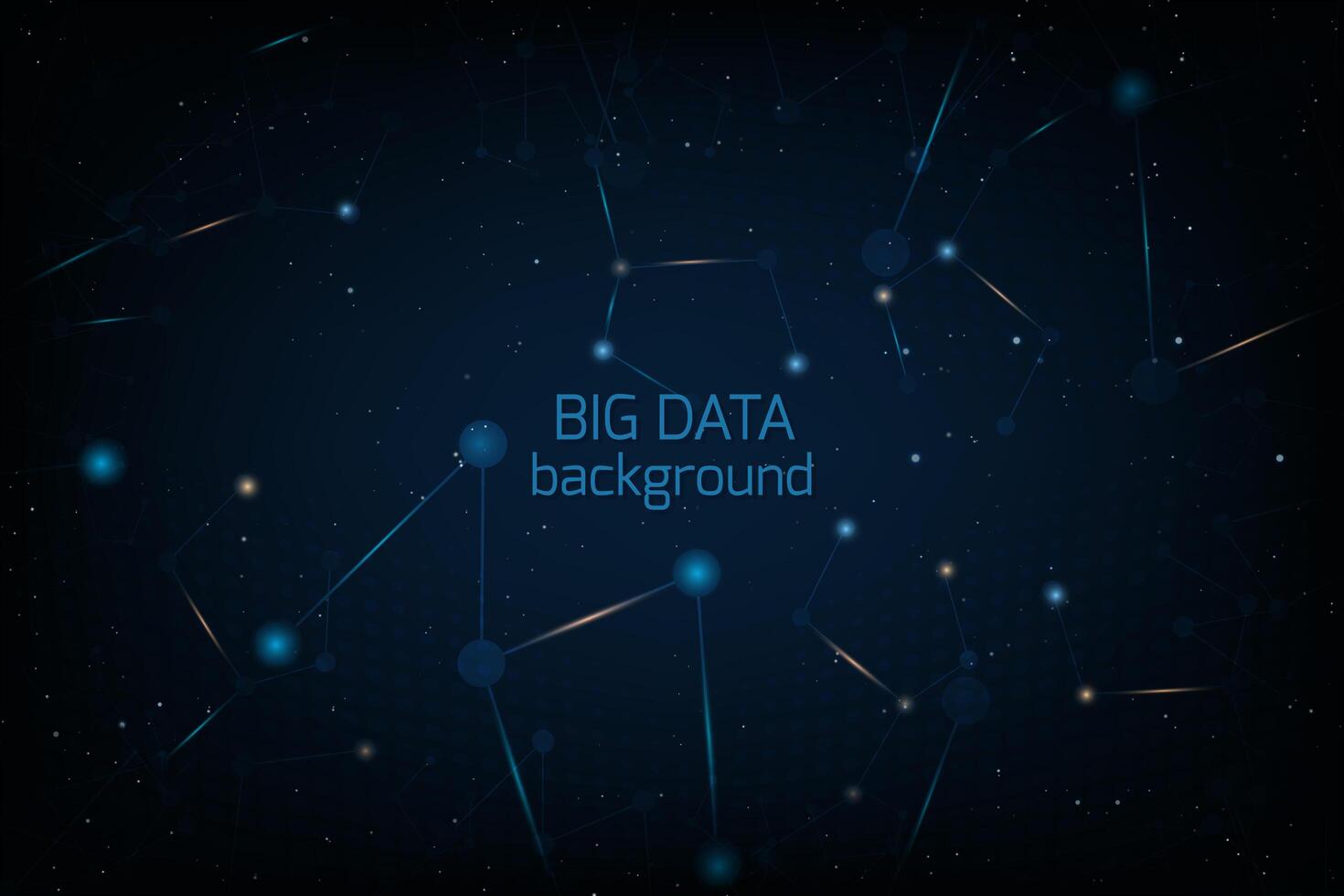 BIG DATA
background