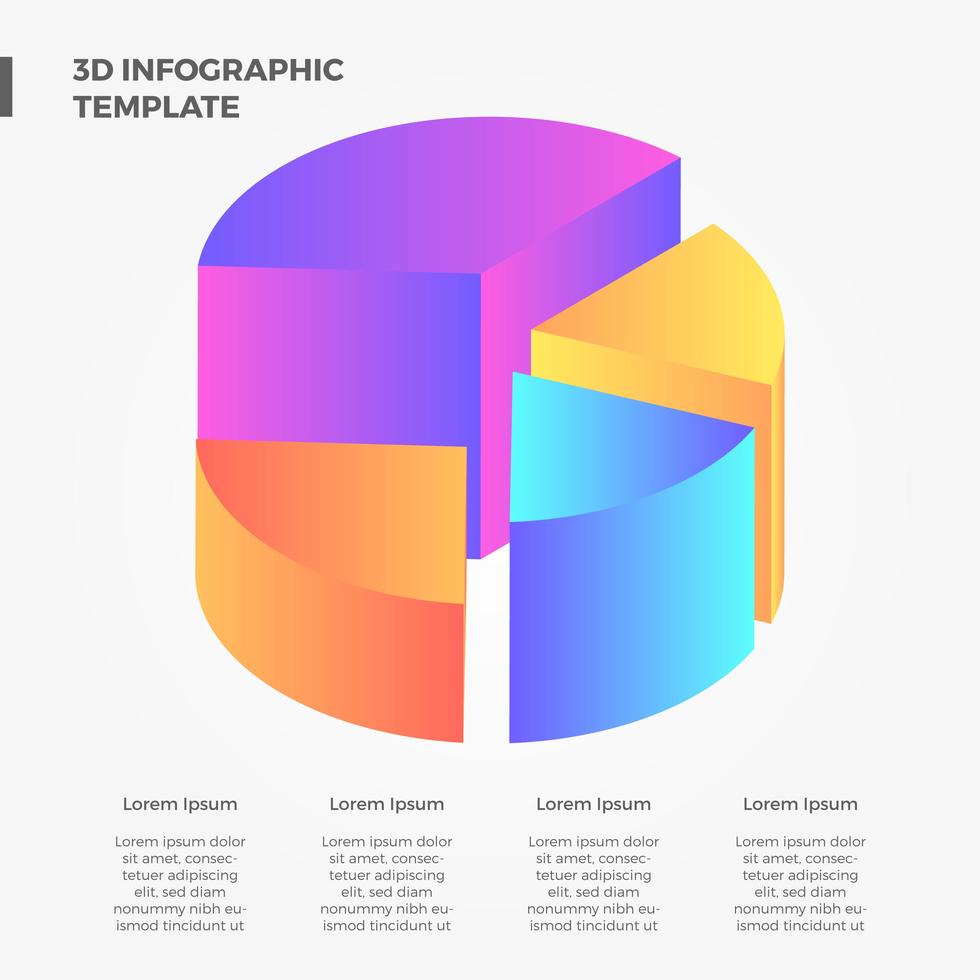 3D INFOGRAPHIC TEMPLATE

Lorem Ipsum

Lorem ipsum dolor sit amet, consectetuer adipiscing elit, sed diam nonummy nibh euismod tincidunt ut

Lorem Ipsum

Lorem ipsum dolor sit amet, consectetuer adipiscing elit, sed diam nonummy nibh euismod tincidunt ut

Lorem Ipsum

Lorem ipsum dolor sit amet, consectetuer adipiscing elit, sed diam nonummy nibh euismod tincidunt ut

Lorem Ipsum

Lorem ipsum dolor sit amet, consectetuer adipiscing elit, sed diam nonummy nibh euismod tincidunt ut