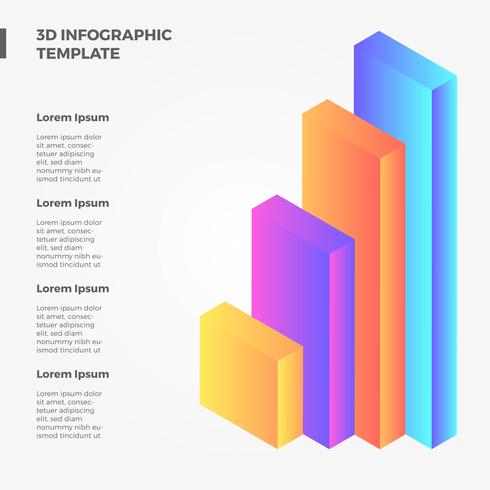 3D INFOGRAPHIC TEMPLATE

Lorem Ipsum

Lorem ipsum dolor sit amet, consectetuer adipiscing elit, sed diam nonummy nibh euismod tincidunt ut

Lorem Ipsum

Lorem ipsum dolor sit amet, consectetuer adipiscing elit, sed diam nonummy nibh euismod tincidunt ut

Lorem Ipsum

Lorem ipsum dolor sit amet, consectetuer adipiscing elit, sed diam nonummy nibh euismod tincidunt ut

Lorem Ipsum

Lorem ipsum dolor sit amet, consectetuer adipiscing elit, sed diam nonummy nibh euismod tincidunt ut