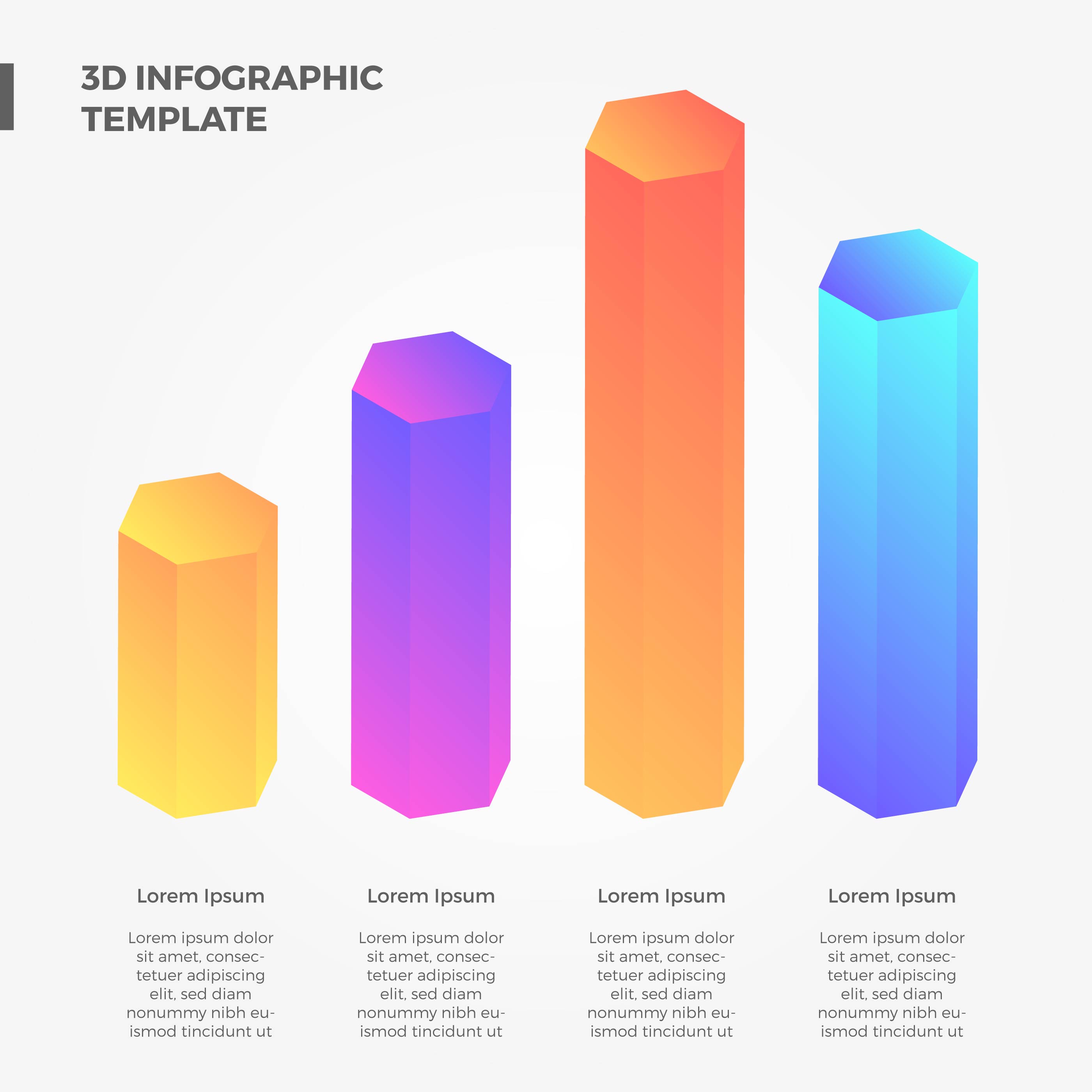 3D INFOGRAPHIC TEMPLATE

Lorem Ipsum

Lorem ipsum dolor sit amet, consectetuer adipiscing elit, sed diam nonummy nibh euismod tincidunt ut

Lorem Ipsum

Lorem ipsum dolor sit amet, consectetuer adipiscing elit, sed diam nonummy nibh euismod tincidunt ut

Lorem Ipsum

Lorem ipsum dolor sit amet, consectetuer adipiscing elit, sed diam nonummy nibh euismod tincidunt ut

Lorem Ipsum

Lorem ipsum dolor sit amet, consectetuer adipiscing elit, sed diam nonummy nibh euismod tincidunt ut