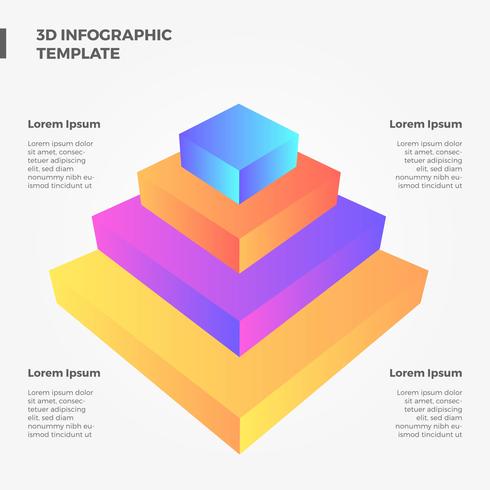 3D INFOGRAPHIC TEMPLATE

Lorem Ipsum

Lorem ipsum dolor sit amet, consectetuer adipiscing elit, sed diam nonummy nibh euismod tincidunt ut

Lorem Ipsum

Lorem ipsum dolor sit amet, consectetuer adipiscing elit, sed diam nonummy nibh euismod tincidunt ut

Lorem Ipsum

Lorem ipsum dolor sit amet, consectetuer adipiscing elit, sed diam nonummy nibh euismod tincidunt ut

Lorem Ipsum

Lorem ipsum dolor sit amet, consectetuer adipiscing elit, sed diam nonummy nibh euismod tincidunt ut