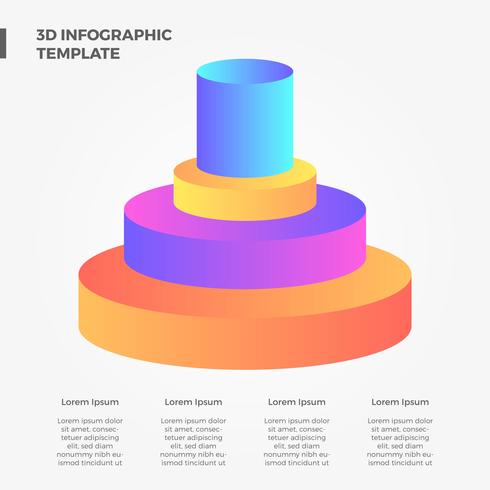 3D INFOGRAPHIC TEMPLATE

Lorem Ipsum

Lorem ipsum dolor sit amet, consectetuer adipiscing elit, sed diam nonummy nibh euismod tincidunt ut

Lorem Ipsum

Lorem ipsum dolor sit amet, consectetuer adipiscing elit, sed diam nonummy nibh euismod tincidunt ut

Lorem Ipsum

Lorem ipsum dolor sit amet, consectetuer adipiscing elit, sed diam nonummy nibh euismod tincidunt ut

Lorem Ipsum

Lorem ipsum dolor sit amet, consectetuer adipiscing elit, sed diam nonummy nibh euismod tincidunt ut