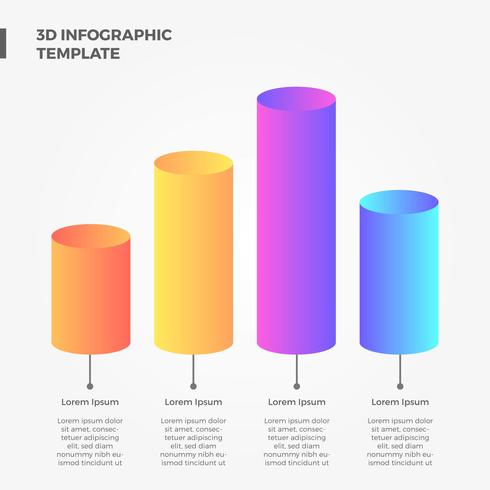 3D INFOGRAPHIC TEMPLATE

Lorem Ipsum

Lorem ipsum dolor sit amet, consectetuer adipiscing elit, sed diam nonummy nibh euismod tincidunt ut

Lorem Ipsum

Lorem ipsum dolor sit amet, consectetuer adipiscing elit, sed diam nonummy nibh euismod tincidunt ut

Lorem Ipsum

Lorem ipsum dolor sit amet, consectetuer adipiscing elit, sed diam nonummy nibh euismod tincidunt ut

Lorem Ipsum

Lorem ipsum dolor sit amet, consectetuer adipiscing elit, sed diam nonummy nibh euismod tincidunt ut