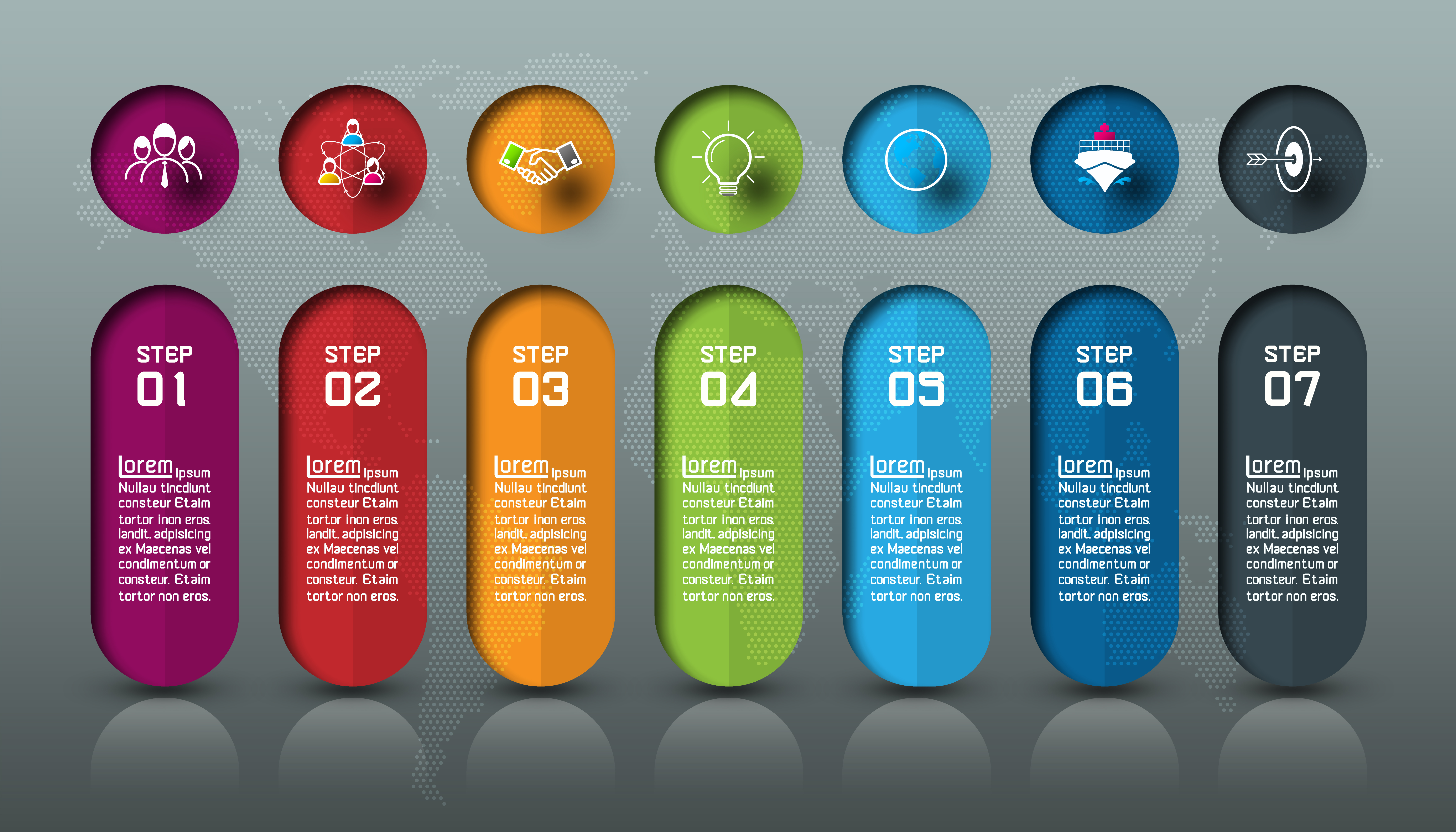 STEP
01

lorem ipsum
Nullau tincdiunt consteur Etaim tortor inon eros. landit. adpisicing ex Maecenas vel condimentum or consteur. Etaim tortor non eros.

STEP
02

lorem ipsum
Nullau tincdiunt consteur Etaim tortor inon eros. landit. adpisicing ex Maecenas vel condimentum or consteur. Etaim tortor non eros.

STEP
03

lorem ipsum
Nullau tincdiunt consteur Etaim tortor inon eros. landit. adpisicing ex Maecenas vel condimentum or consteur. Etaim tortor non eros.

STEP
04

lorem ipsum
Nullau tincdiunt consteur Etaim tortor inon eros. landit. adpisicing ex Maecenas vel condimentum or consteur. Etaim tortor non eros.

STEP
05

lorem ipsum
Nullau tincdiunt consteur Etaim tortor inon eros. landit. adpisicing ex Maecenas vel condimentum or consteur. Etaim tortor non eros.

STEP
06

lorem ipsum
Nullau tincdiunt consteur Etaim tortor inon eros. landit. adpisicing ex Maecenas vel condimentum or consteur. Etaim tortor non eros.

STEP
07

lorem ipsum
Nullau tincdiunt consteur Etaim tortor inon eros. landit. adpisicing ex Maecenas vel condimentum or consteur. Etaim tortor non eros.