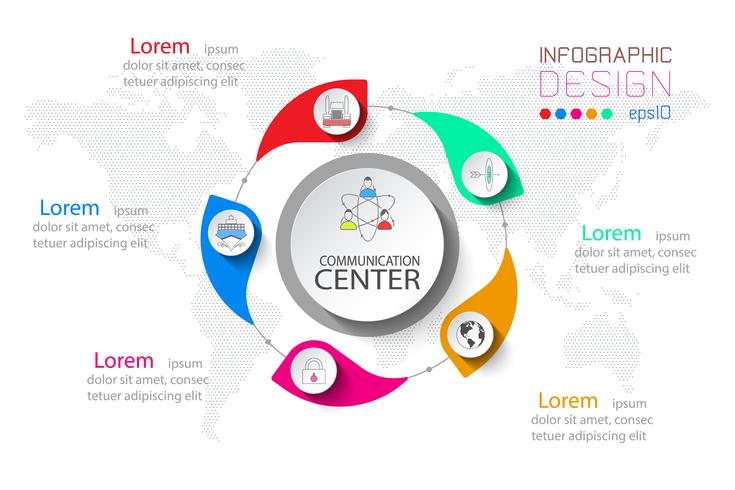 Lorem ipsum
dolor sit amet, consec
tetuer adipiscing elit

INFOGRAPHIC
DESIGN
eps10

Lorem ipsum
dolor sit amet, consec
tetuer adipiscing elit

COMMUNICATION
CENTER

Lorem ipsum
dolor sit amet, consec
tetuer adipiscing elit

Lorem ipsum
dolor sit amet, consec
tetuer adipiscing elit

Lorem ipsum
dolor sit amet, consec
tetuer adipiscing elit