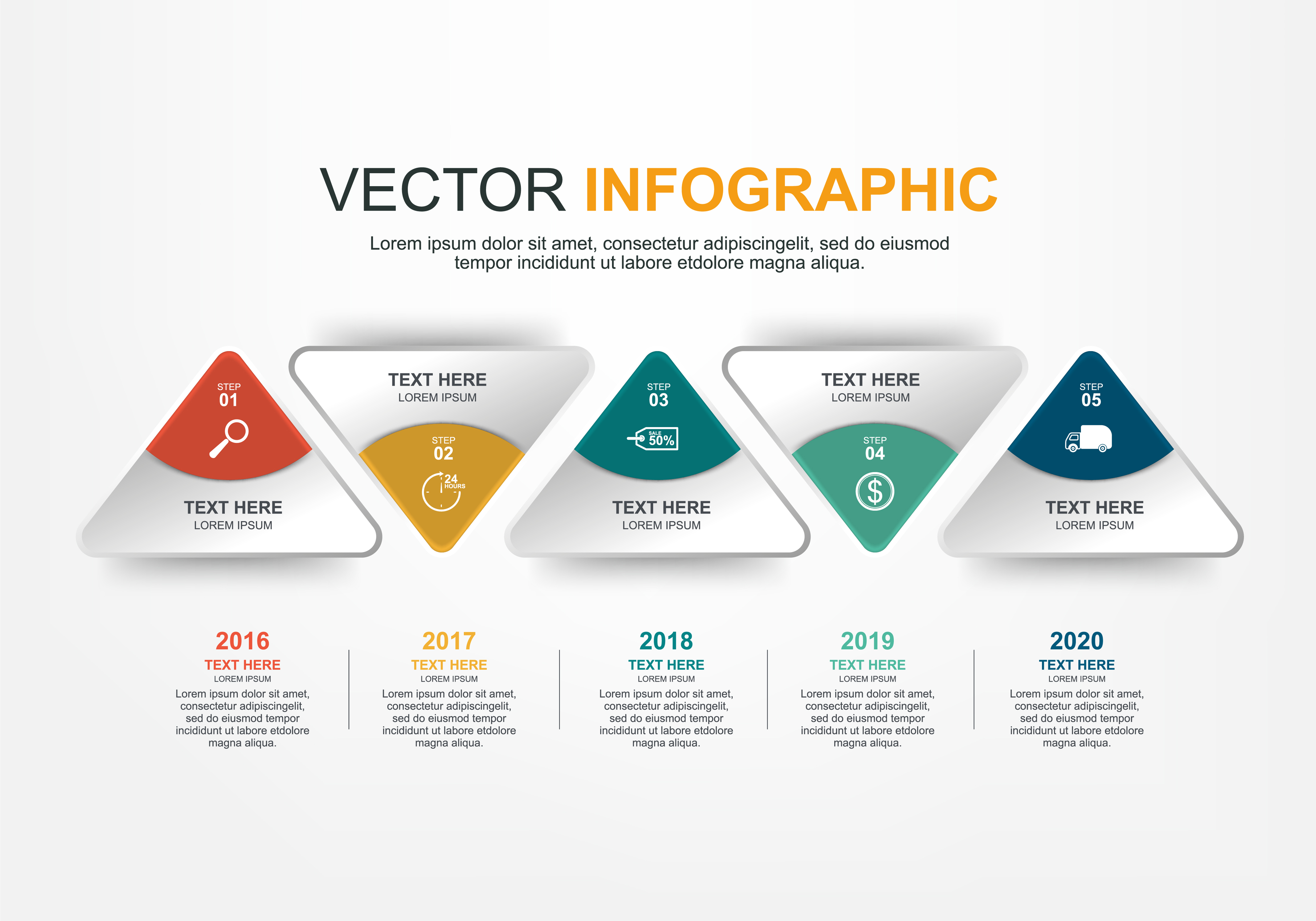 VECTOR INFOGRAPHIC

Lorem ipsum dolor sit amet, consectetur adipiscingelit, sed do eiusmod tempor incididunt ut labore etdolore magna aliqua.

STEP 01

TEXT HERE
LOREM IPSUM

TEXT HERE
LOREM IPSUM

STEP 02

24 HOURS

STEP 03

SALE 50%

TEXT HERE
LOREM IPSUM

TEXT HERE
LOREM IPSUM

STEP 04

$

STEP 05

TEXT HERE
LOREM IPSUM

2016
TEXT HERE
LOREM IPSUM
Lorem ipsum dolor sit amet, consectetur adipiscingelit, sed do eiusmod tempor incididunt ut labore etdolore magna aliqua.

2017
TEXT HERE
LOREM IPSUM
Lorem ipsum dolor sit amet, consectetur adipiscingelit, sed do eiusmod tempor incididunt ut labore etdolore magna aliqua.

2018
TEXT HERE
LOREM IPSUM
Lorem ipsum dolor sit amet, consectetur adipiscingelit, sed do eiusmod tempor incididunt ut labore etdolore magna aliqua.

2019
TEXT HERE
LOREM IPSUM
Lorem ipsum dolor sit amet, consectetur adipiscingelit, sed do eiusmod tempor incididunt ut labore etdolore magna aliqua.

2020
TEXT HERE
LOREM IPSUM
Lorem ipsum dolor sit amet, consectetur adipiscingelit, sed do eiusmod tempor incididunt ut labore etdolore magna aliqua.