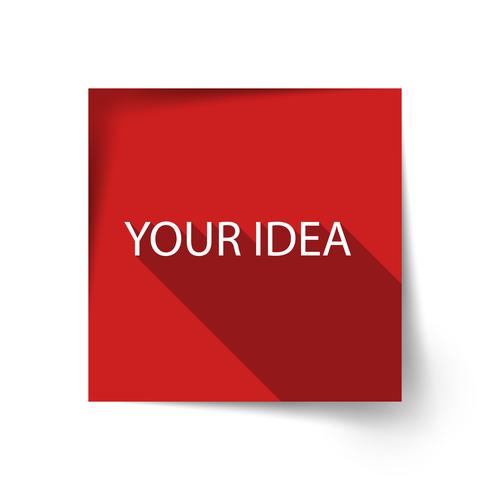 YOUR IDEA