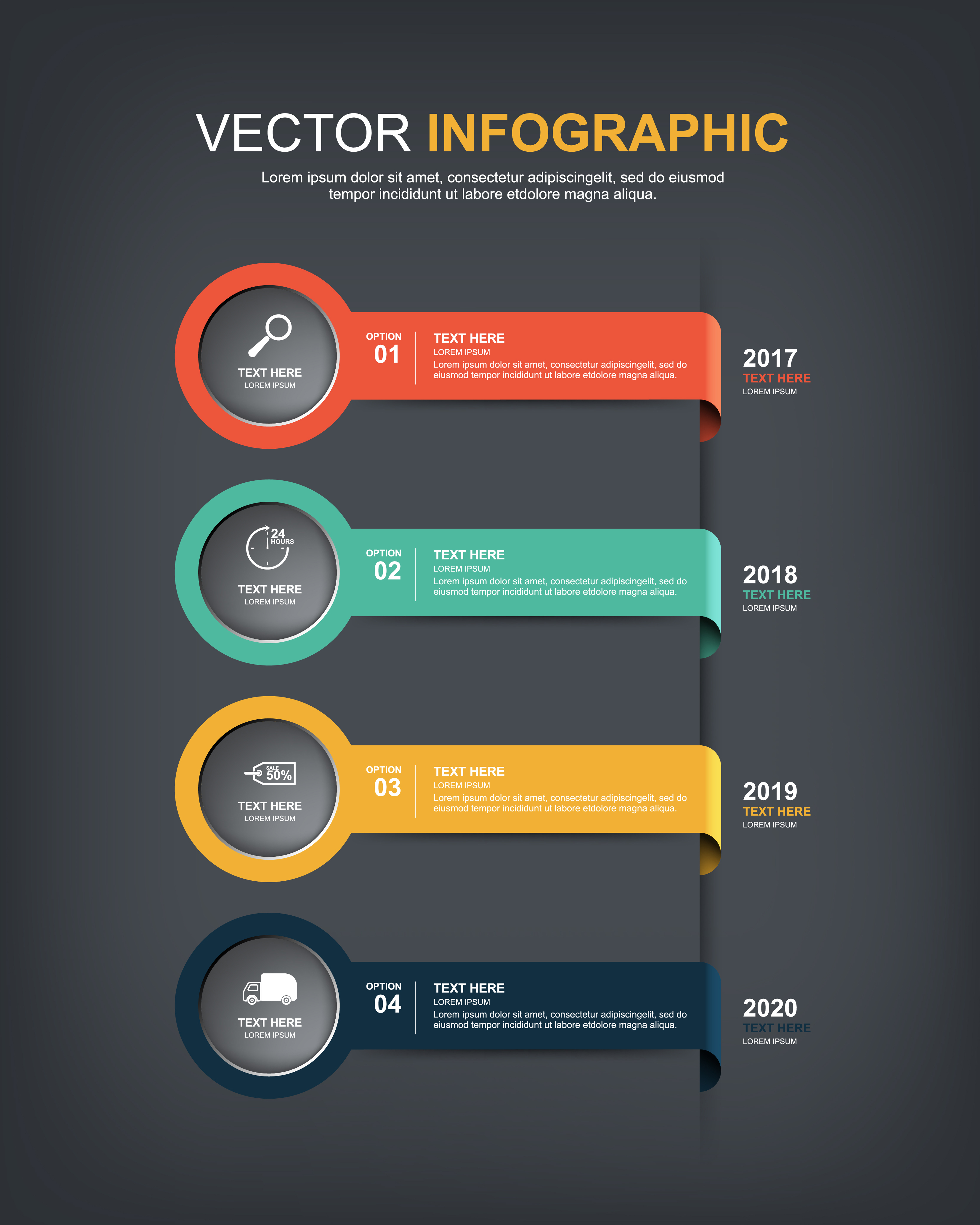 VECTOR INFOGRAPHIC

Lorem ipsum dolor sit amet, consectetur adipiscingelit, sed do eiusmod tempor incididunt ut labore etdolore magna aliqua.

TEXT HERE
LOREM IPSUM

OPTION
01

TEXT HERE
LOREM IPSUM
Lorem ipsum dolor sit amet, consectetur adipiscingelit, sed do eiusmod tempor incididunt ut labore etdolore magna aliqua.

2017
TEXT HERE
LOREM IPSUM

24
HOURS

TEXT HERE
LOREM IPSUM

OPTION
02

TEXT HERE
LOREM IPSUM
Lorem ipsum dolor sit amet, consectetur adipiscingelit, sed do eiusmod tempor incididunt ut labore etdolore magna aliqua.

2018
TEXT HERE
LOREM IPSUM

SALE
50%

TEXT HERE
LOREM IPSUM

OPTION
03

TEXT HERE
LOREM IPSUM
Lorem ipsum dolor sit amet, consectetur adipiscingelit, sed do eiusmod tempor incididunt ut labore etdolore magna aliqua.

2019
TEXT HERE
LOREM IPSUM

TEXT HERE
LOREM IPSUM

OPTION
04

TEXT HERE
LOREM IPSUM
Lorem ipsum dolor sit amet, consectetur adipiscingelit, sed do eiusmod tempor incididunt ut labore etdolore magna aliqua.

2020
TEXT HERE
LOREM IPSUM